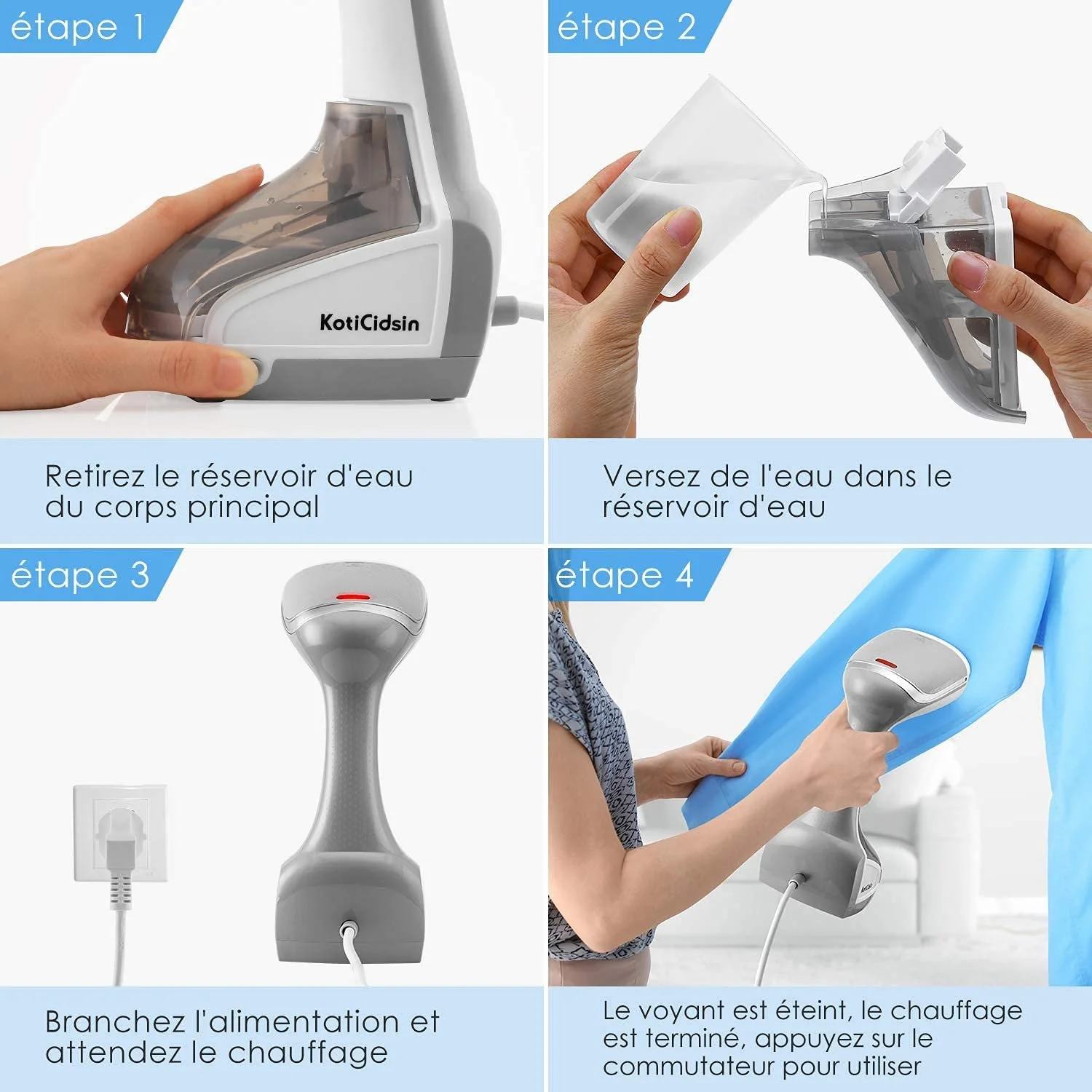 étape 1

KotiCidsin

Retirez le réservoir d'eau du corps principal

étape 2

Versez de l'eau dans le réservoir d'eau

étape 3

Branchez l'alimentation et attendez le chauffage

étape 4

Le voyant est éteint, le chauffage est terminé, appuyez sur le commutateur pour utiliser