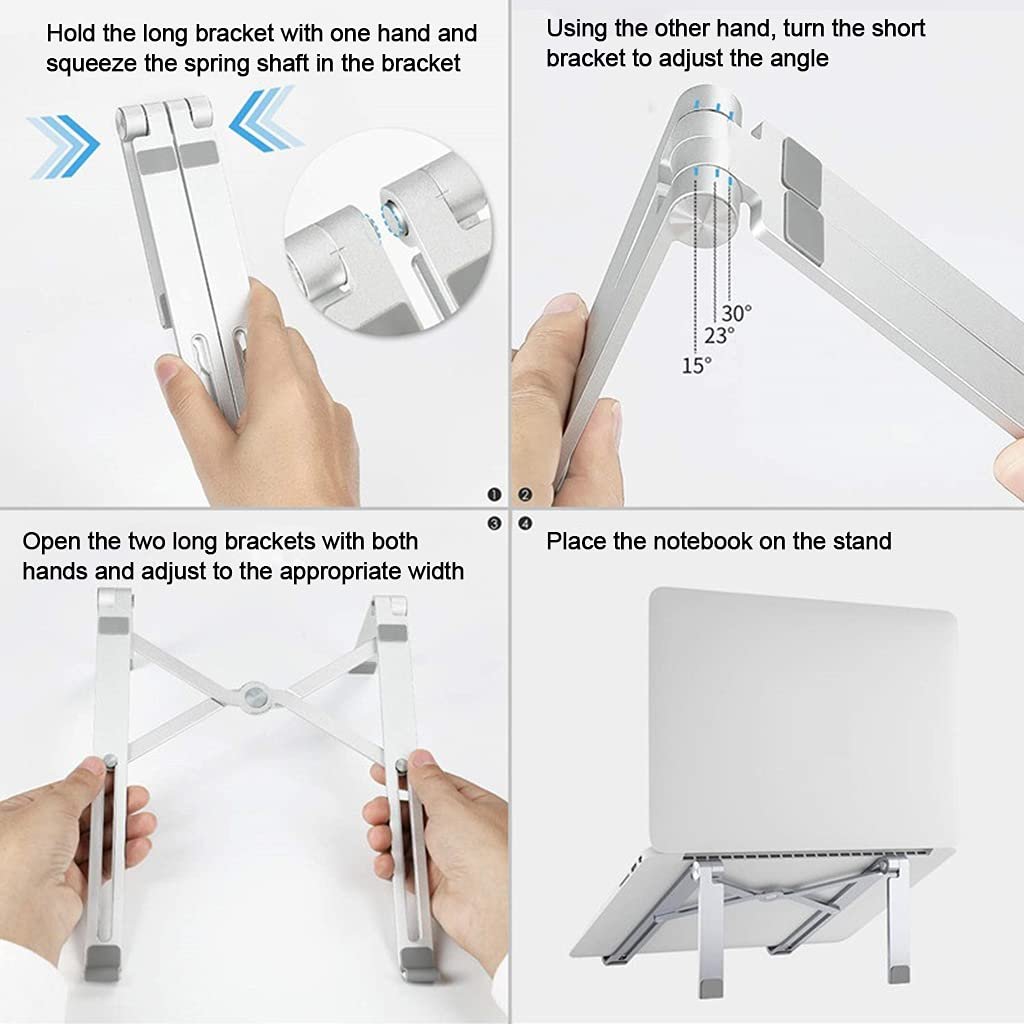 Hold the long bracket with one hand and squeeze the spring shaft in the bracket

Using the other hand, turn the short bracket to adjust the angle

30°
23°
15°

❶ ❷
❸ ❹

Open the two long brackets with both hands and adjust to the appropriate width

Place the notebook on the stand