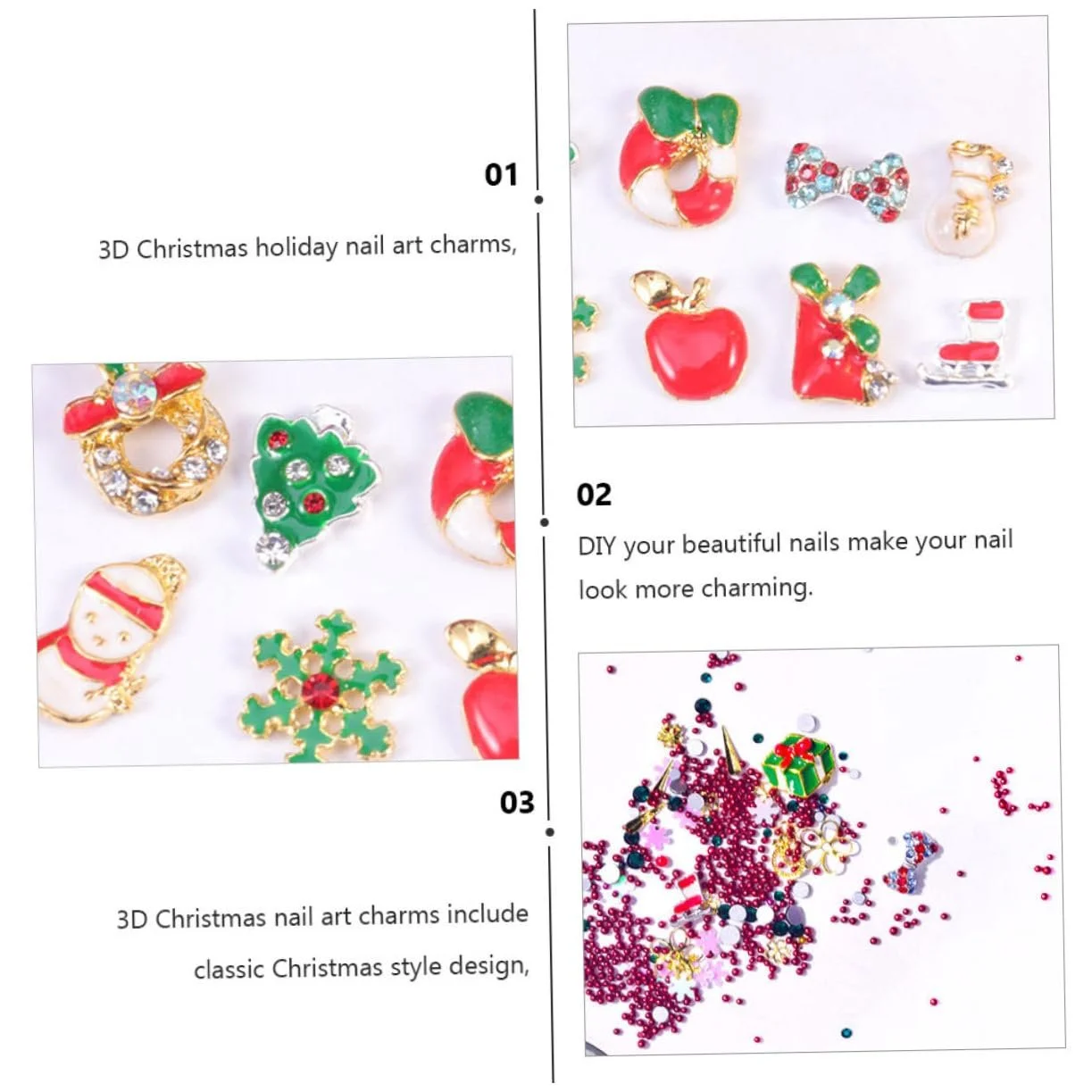 01

3D Christmas holiday nail art charms,

02

DIY your beautiful nails make your nail look more charming.

03

3D Christmas nail art charms include classic Christmas style design,