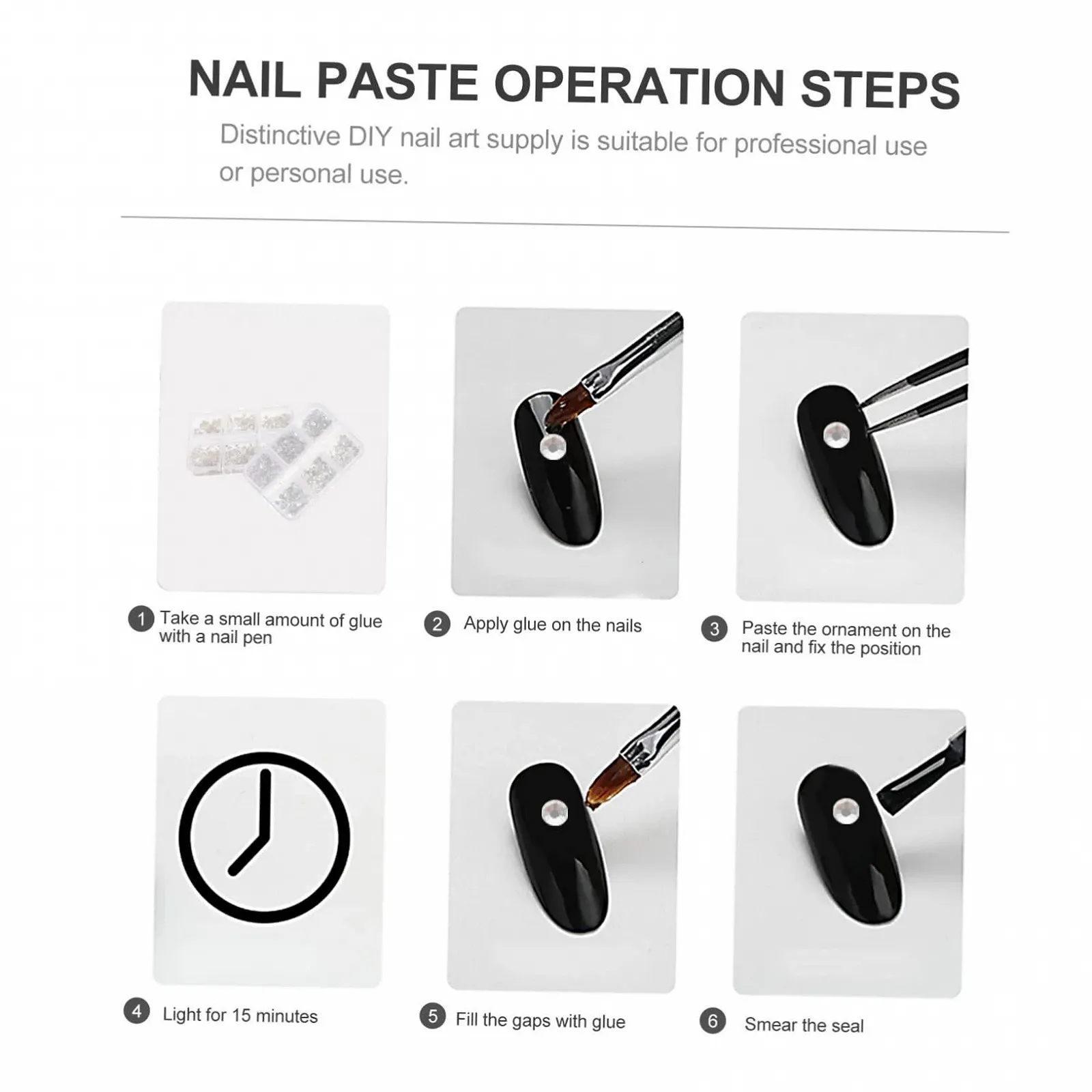 NAIL PASTE OPERATION STEPS

Distinctive DIY nail art supply is suitable for professional use or personal use.

1 Take a small amount of glue with a nail pen

2 Apply glue on the nails

3 Paste the ornament on the nail and fix the position

4 Light for 15 minutes

5 Fill the gaps with glue

6 Smear the seal