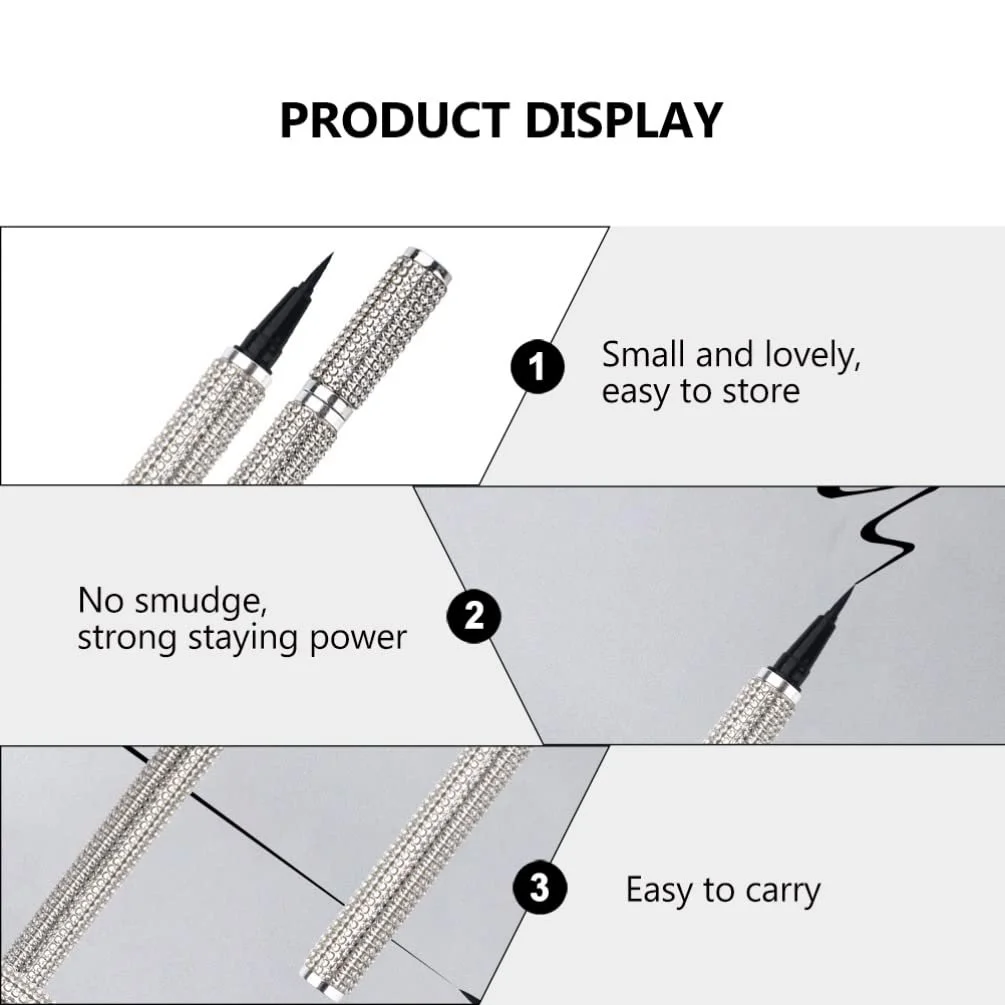 PRODUCT DISPLAY

1

Small and lovely, easy to store

No smudge, strong staying power

2

3

Easy to carry