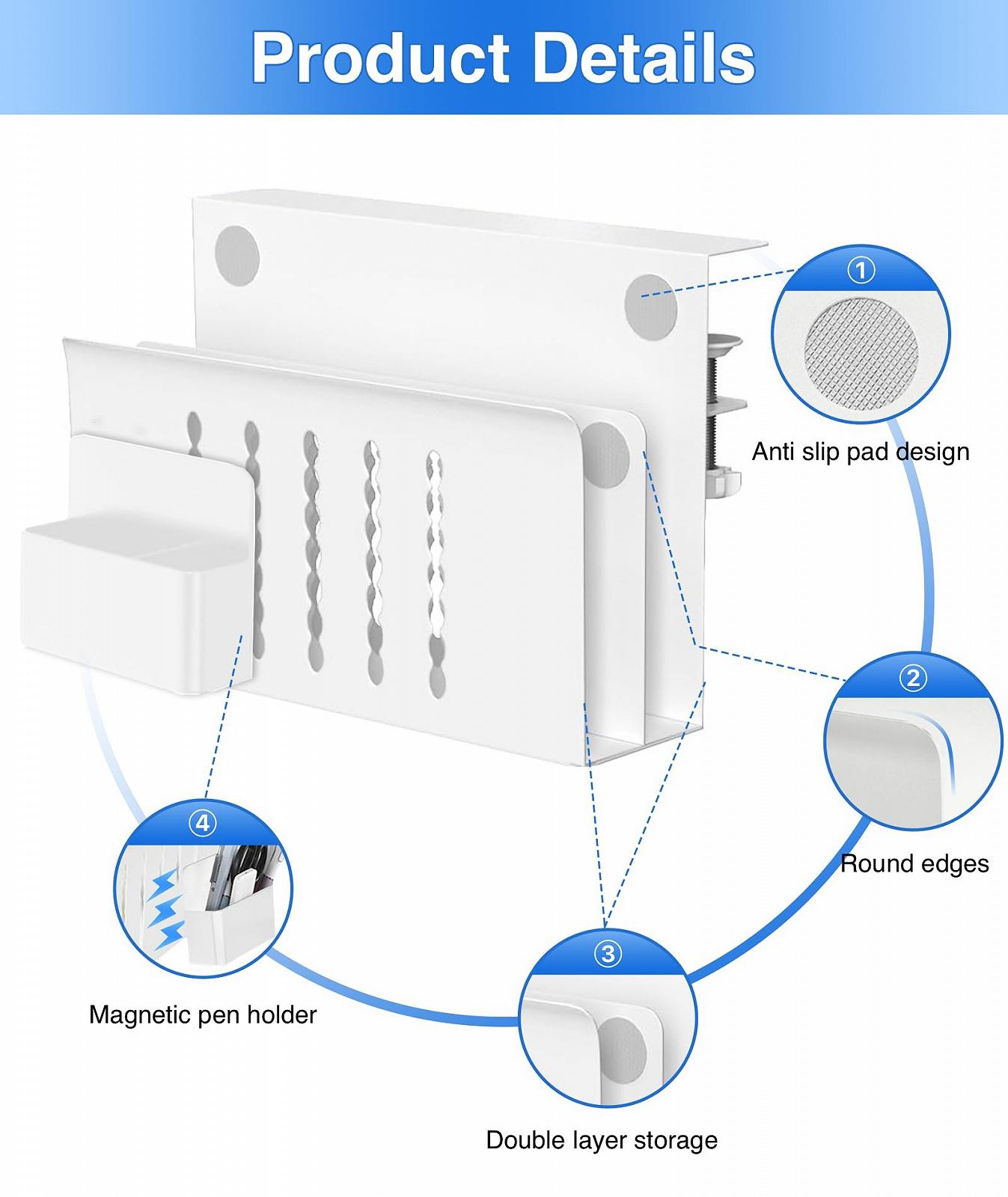 Product Details

①

Anti slip pad design

②

Round edges

③

Double layer storage

④

Magnetic pen holder