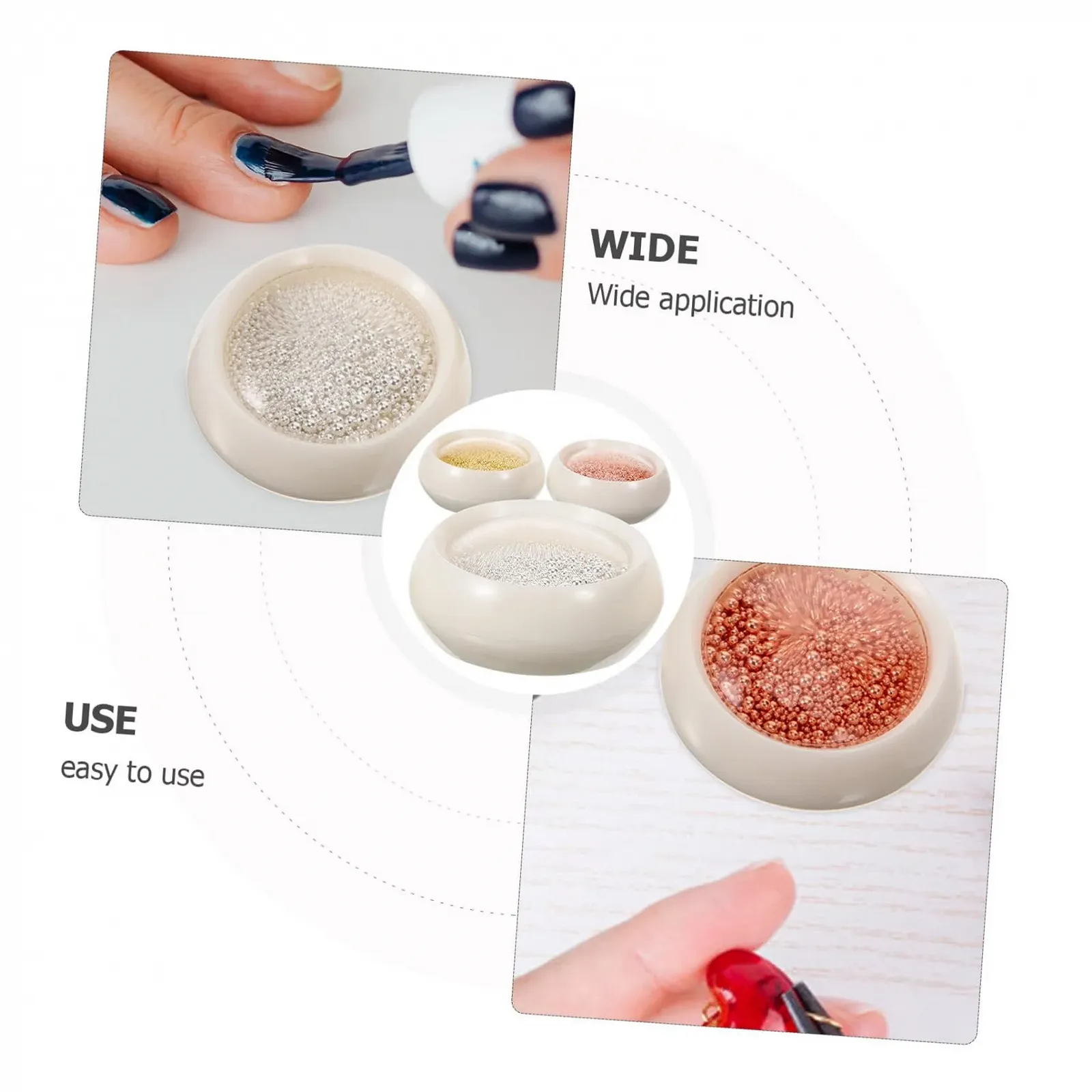 WIDE
Wide application

USE
easy to use