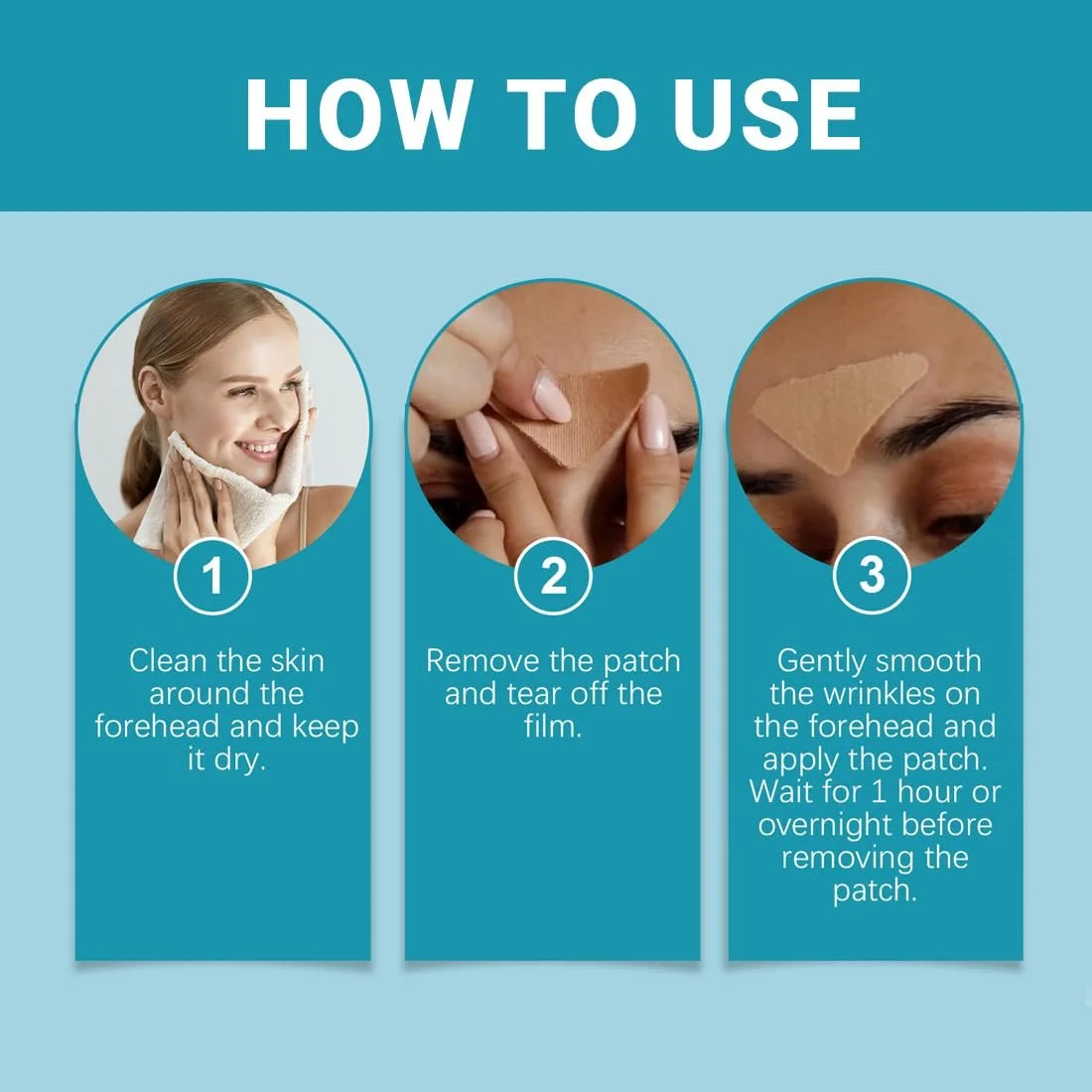 HOW TO USE

1

Clean the skin around the forehead and keep it dry.

2

Remove the patch and tear off the film.

3

Gently smooth the wrinkles on the forehead and apply the patch. Wait for 1 hour or overnight before removing the patch.