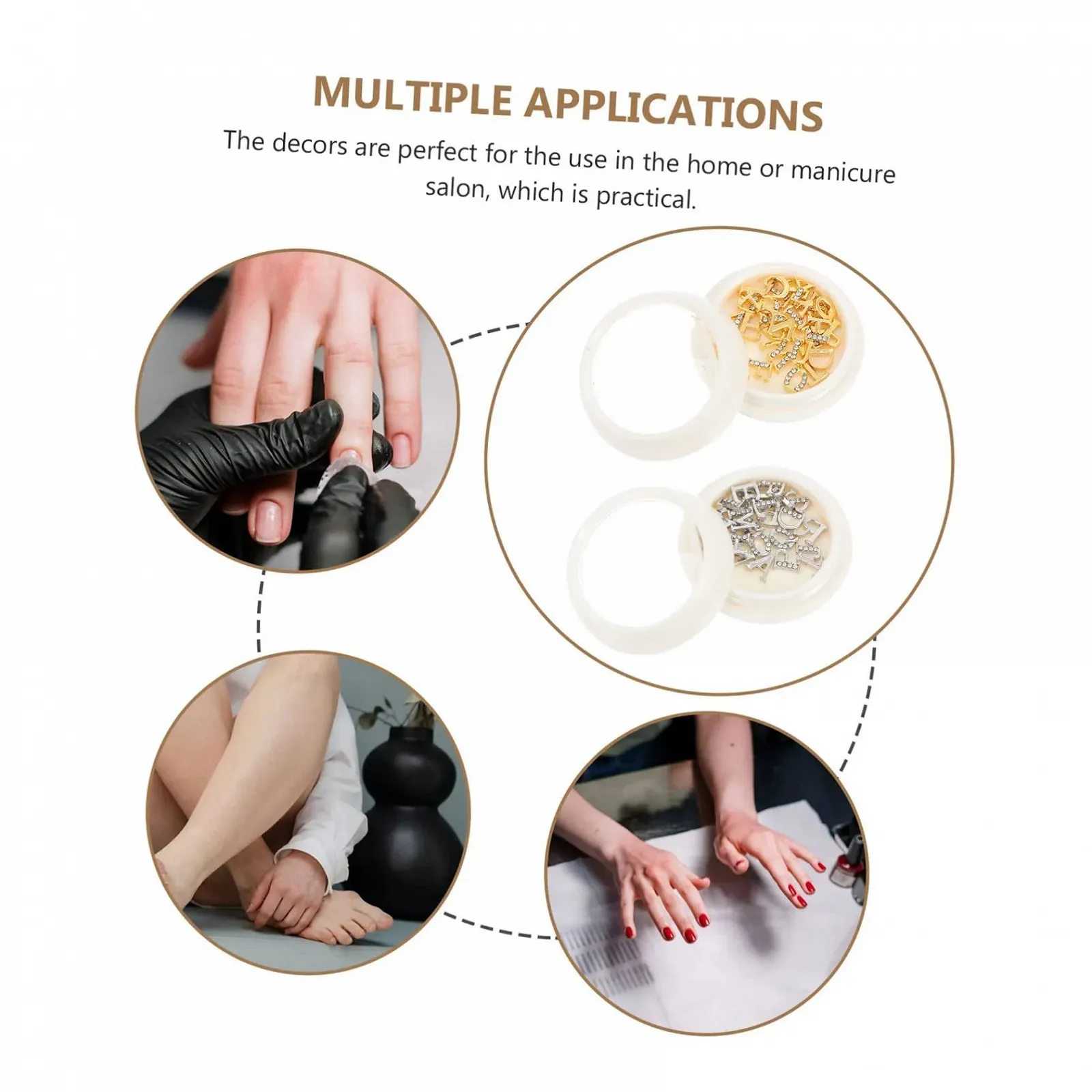 MULTIPLE APPLICATIONS

The decors are perfect for the use in the home or manicure salon, which is practical.