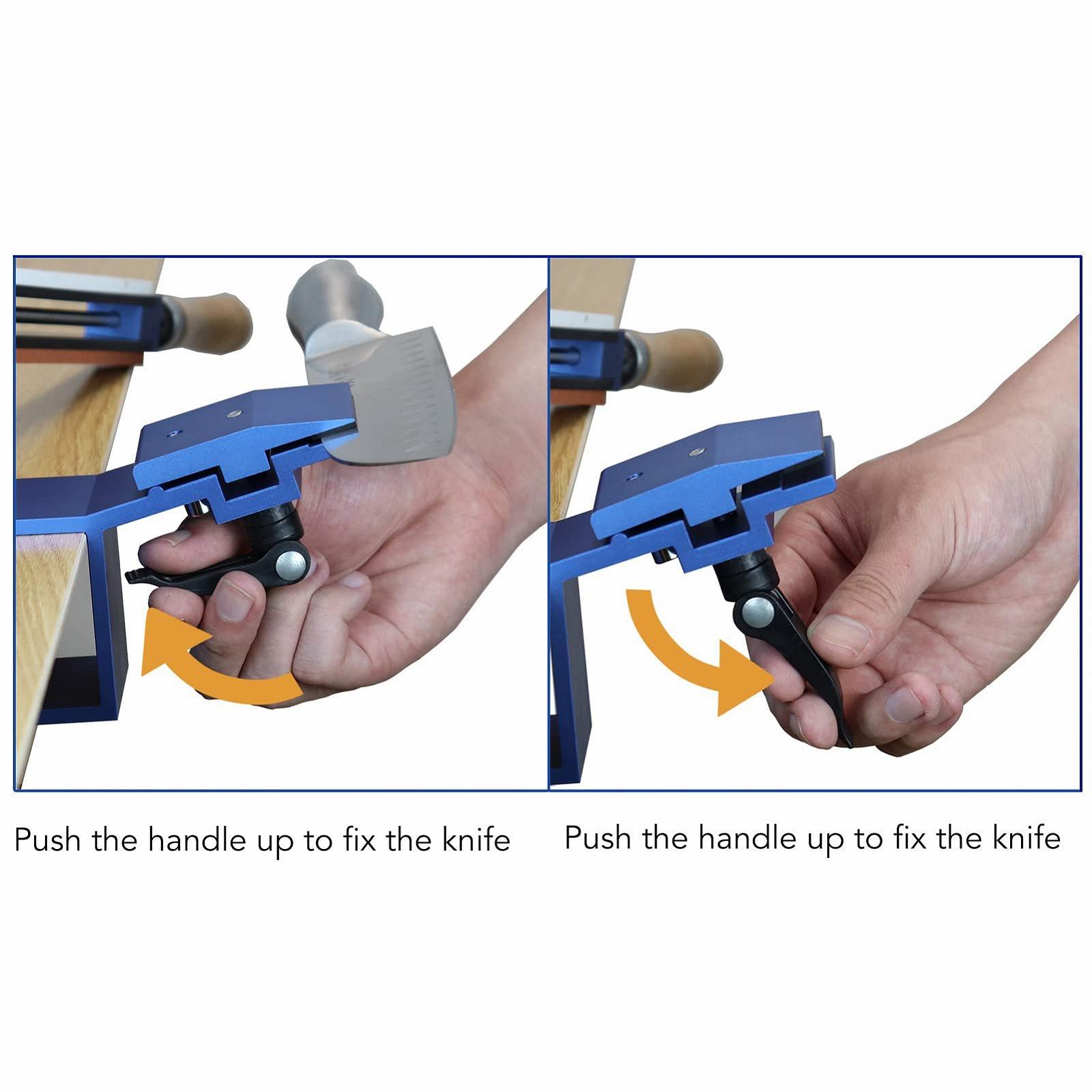 Push the handle up to fix the knife

Push the handle up to fix the knife