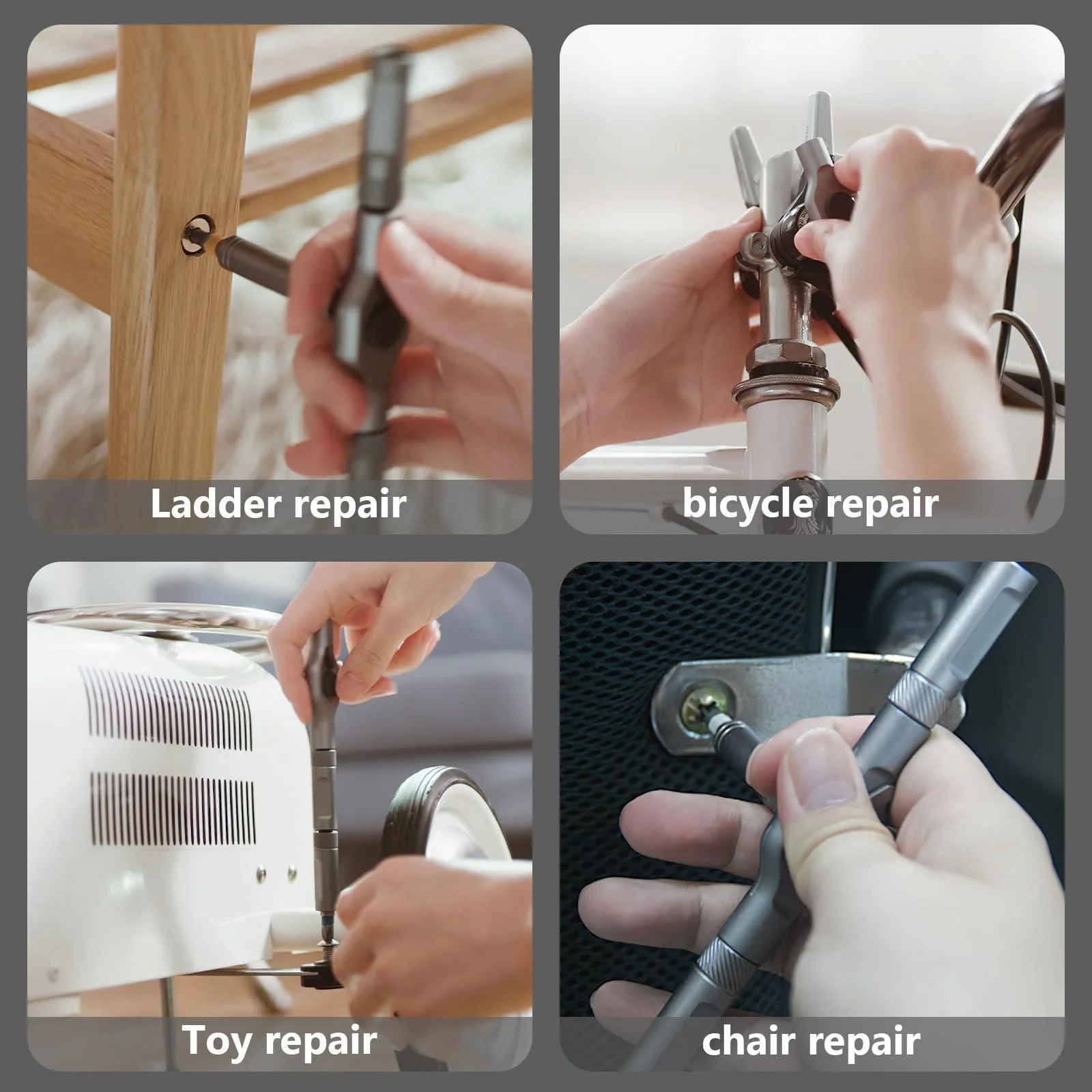 Ladder repair

bicycle repair

Toy repair

chair repair