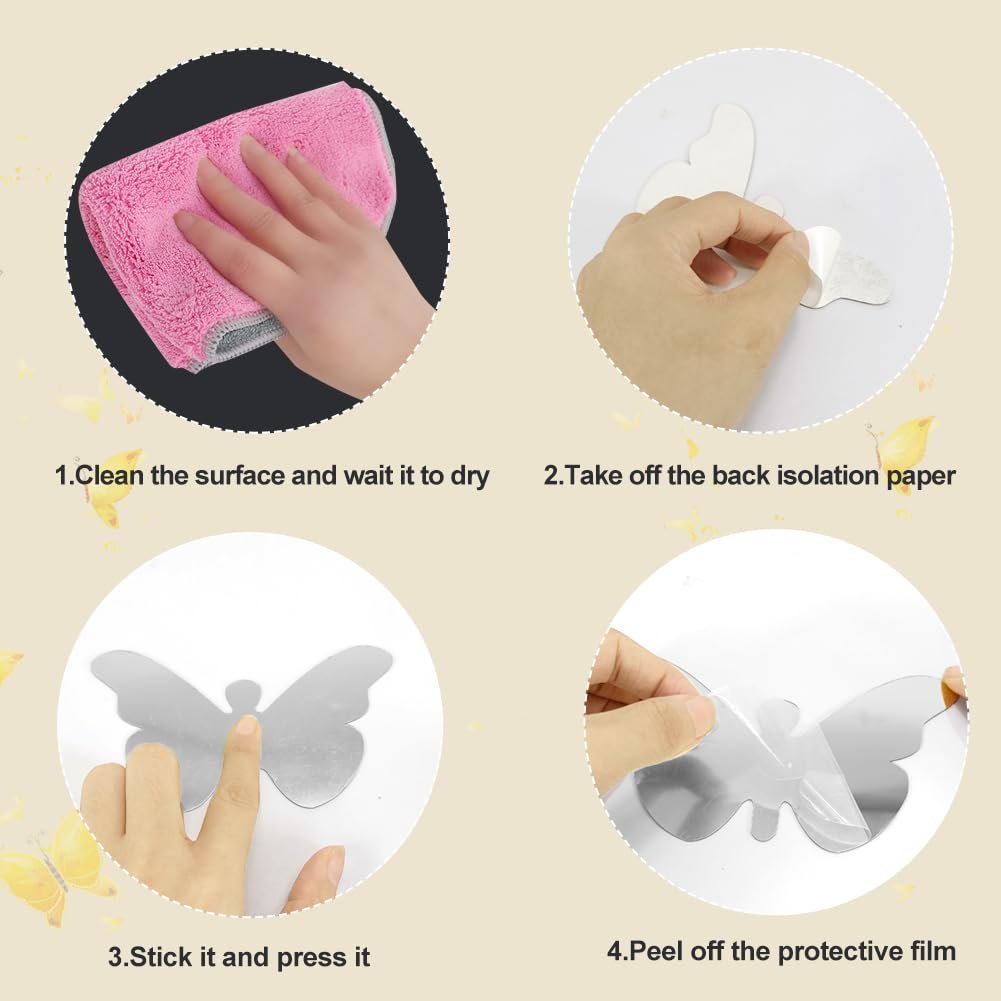 1.Clean the surface and wait it to dry

2.Take off the back isolation paper

3.Stick it and press it

4.Peel off the protective film