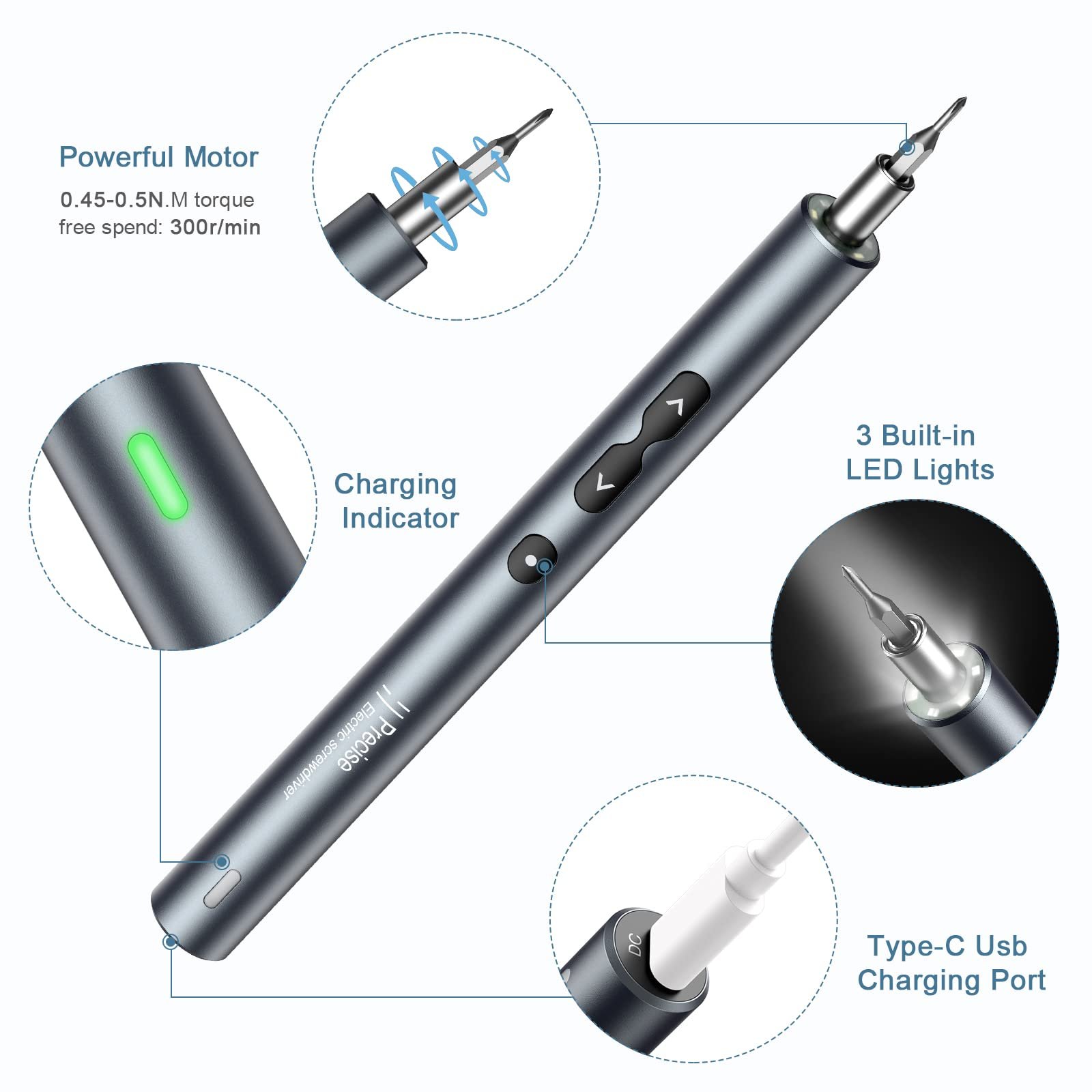 Powerful Motor

0.45-0.5N.M torque
free spend: 300r/min

Charging
Indicator

3 Built-in
LED Lights

Precise
Electric screwdriver

DC

Type-C Usb
Charging Port