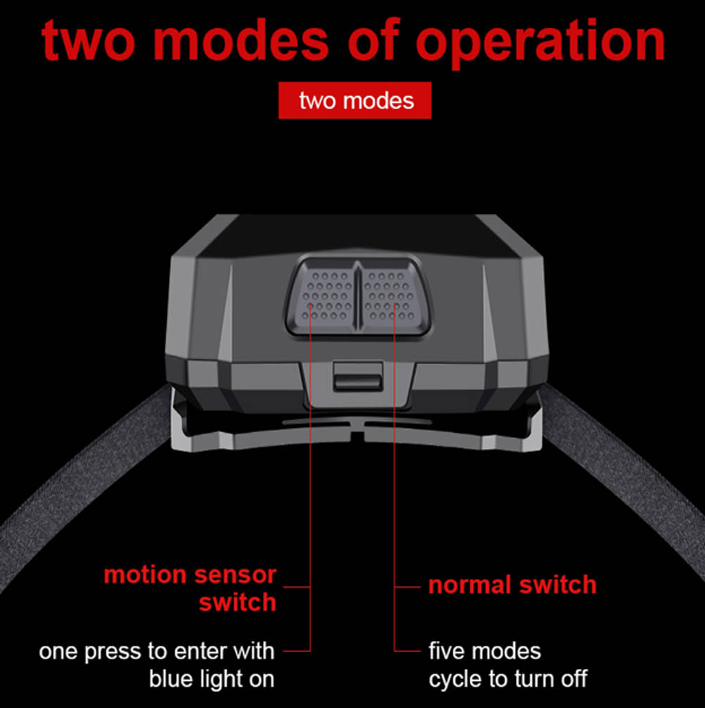 two modes of operation

two modes

motion sensor switch

one press to enter with blue light on

normal switch

five modes cycle to turn off