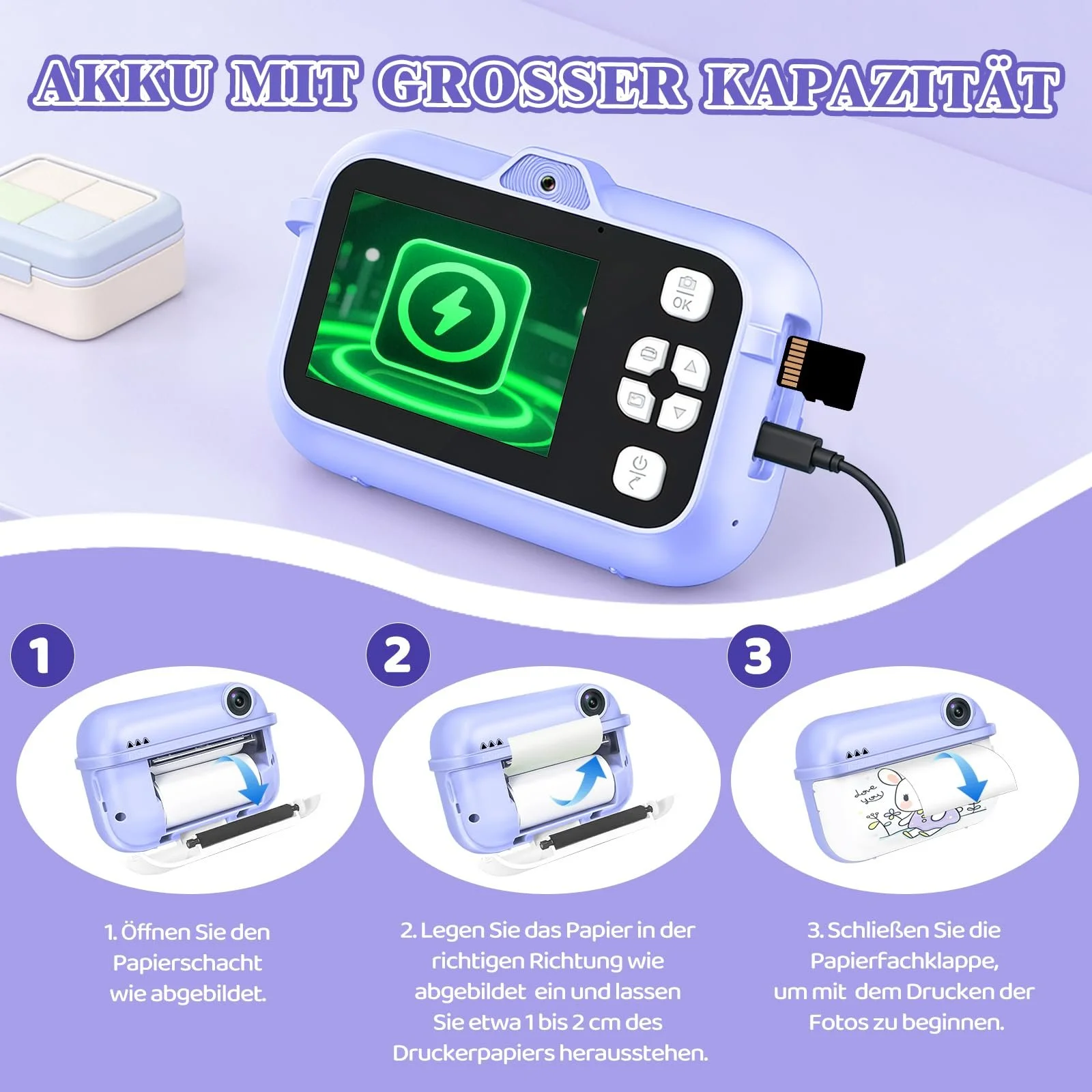 AKKU MIT GROSSER KAPAZITÄT

OK

1

2

3

love you

1. Öffnen Sie den Papierschacht wie abgebildet.

2. Legen Sie das Papier in der richtigen Richtung wie abgebildet ein und lassen Sie etwa 1 bis 2 cm des Druckerpapiers herausstehen.

3. Schließen Sie die Papierfachklappe, um mit dem Drucken der Fotos zu beginnen.