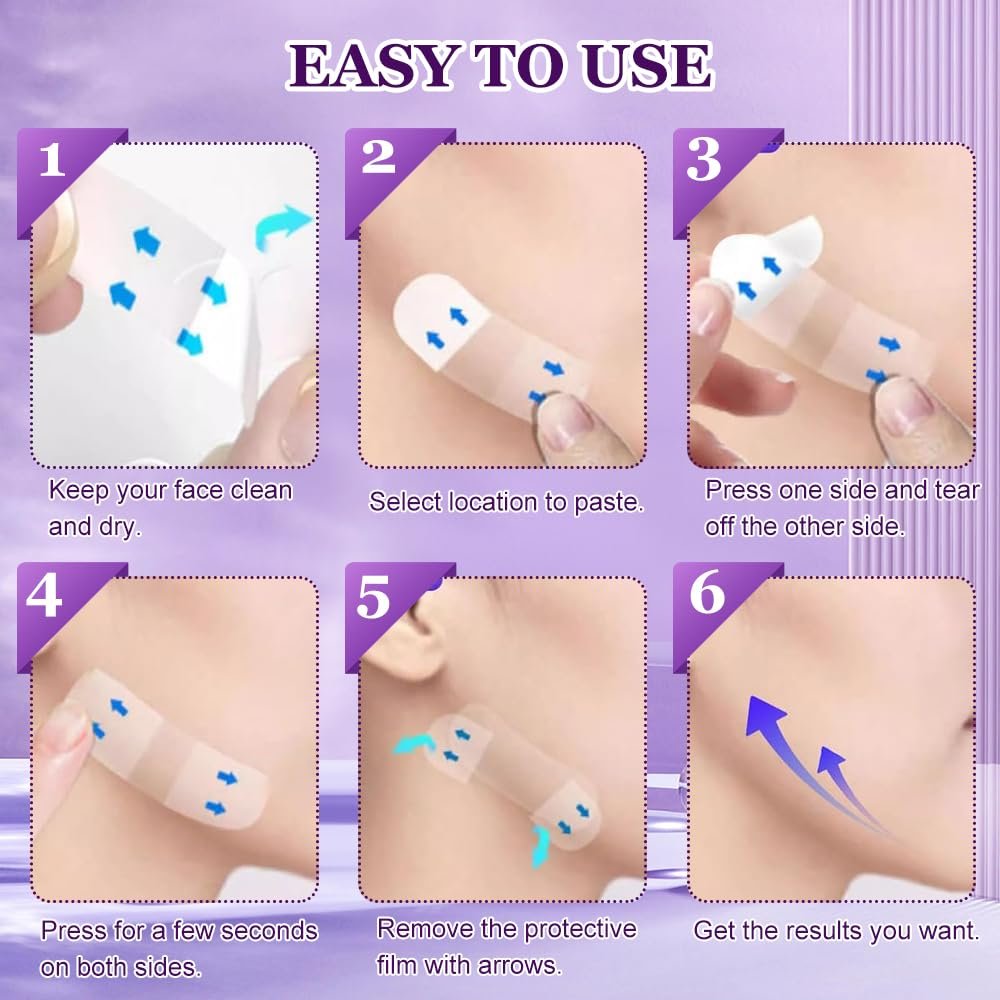 EASY TO USE

1
Keep your face clean and dry.

2
Select location to paste.

3
Press one side and tear off the other side.

4
Press for a few seconds on both sides.

5
Remove the protective film with arrows.

6
Get the results you want.