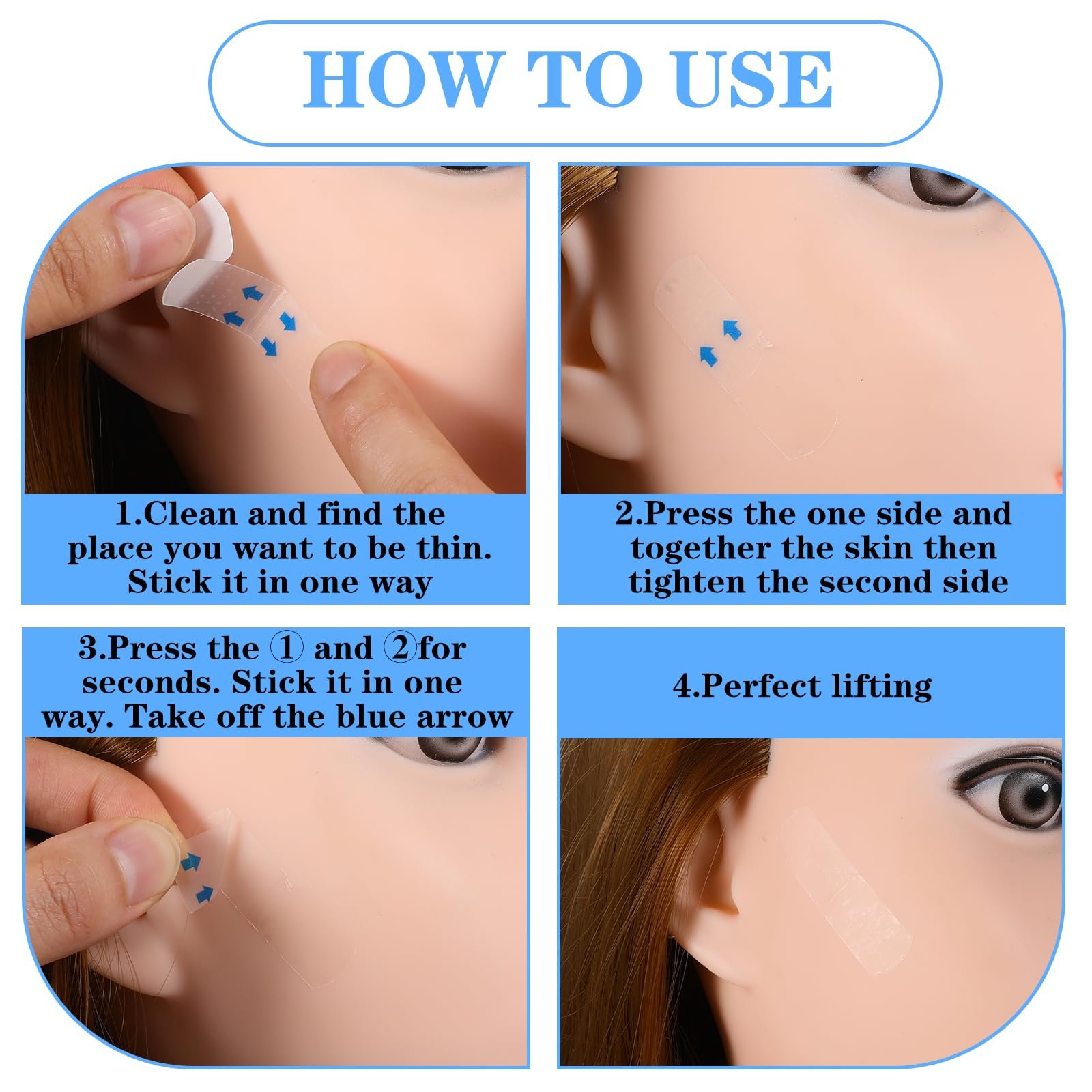 HOW TO USE

1.Clean and find the place you want to be thin. Stick it in one way

2.Press the one side and together the skin then tighten the second side

3.Press the ① and ②for seconds. Stick it in one way. Take off the blue arrow

4.Perfect lifting