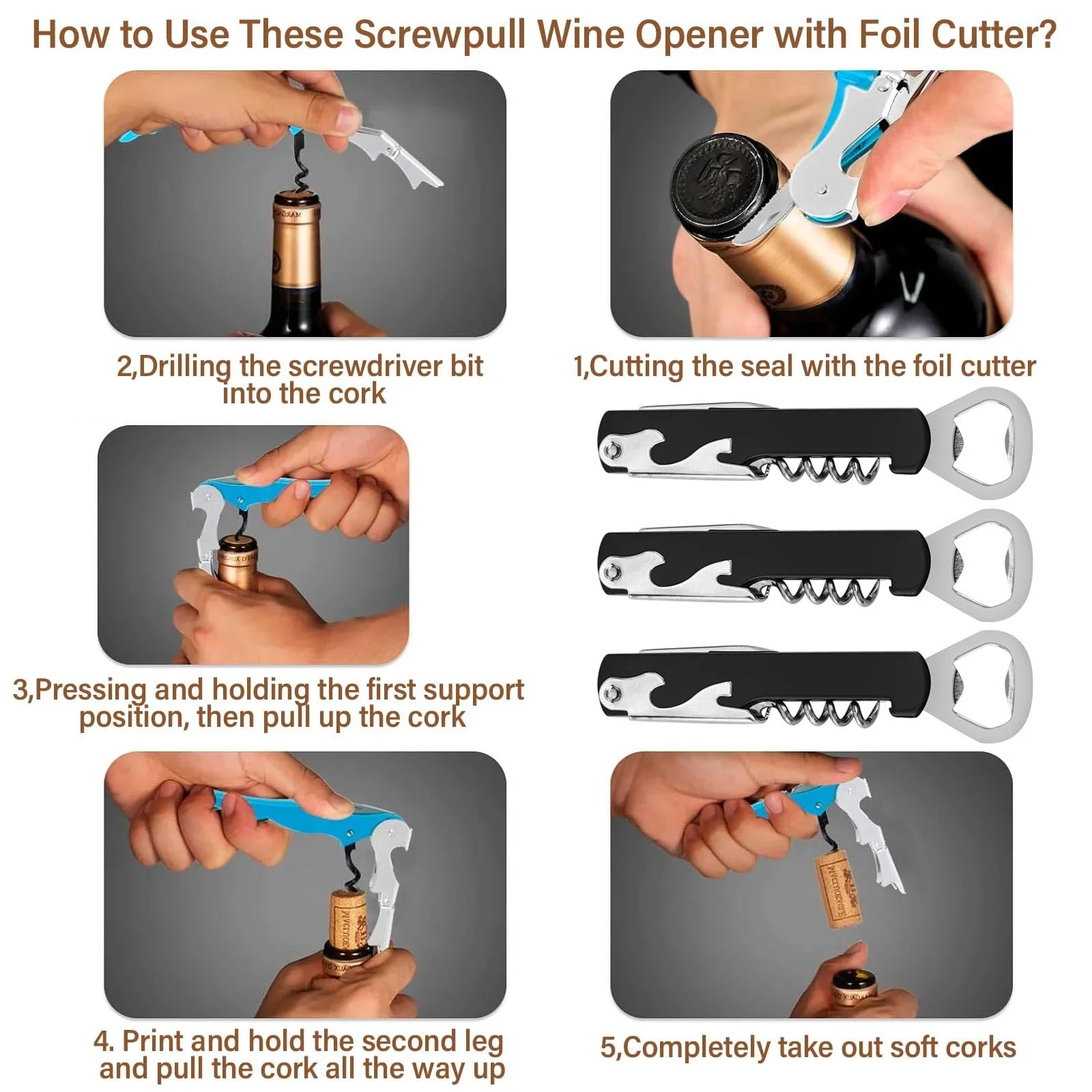 How to Use These Screwpull Wine Opener with Foil Cutter?

2,Drilling the screwdriver bit into the cork

1,Cutting the seal with the foil cutter

3,Pressing and holding the first support position, then pull up the cork

4. Print and hold the second leg and pull the cork all the way up

5,Completely take out soft corks