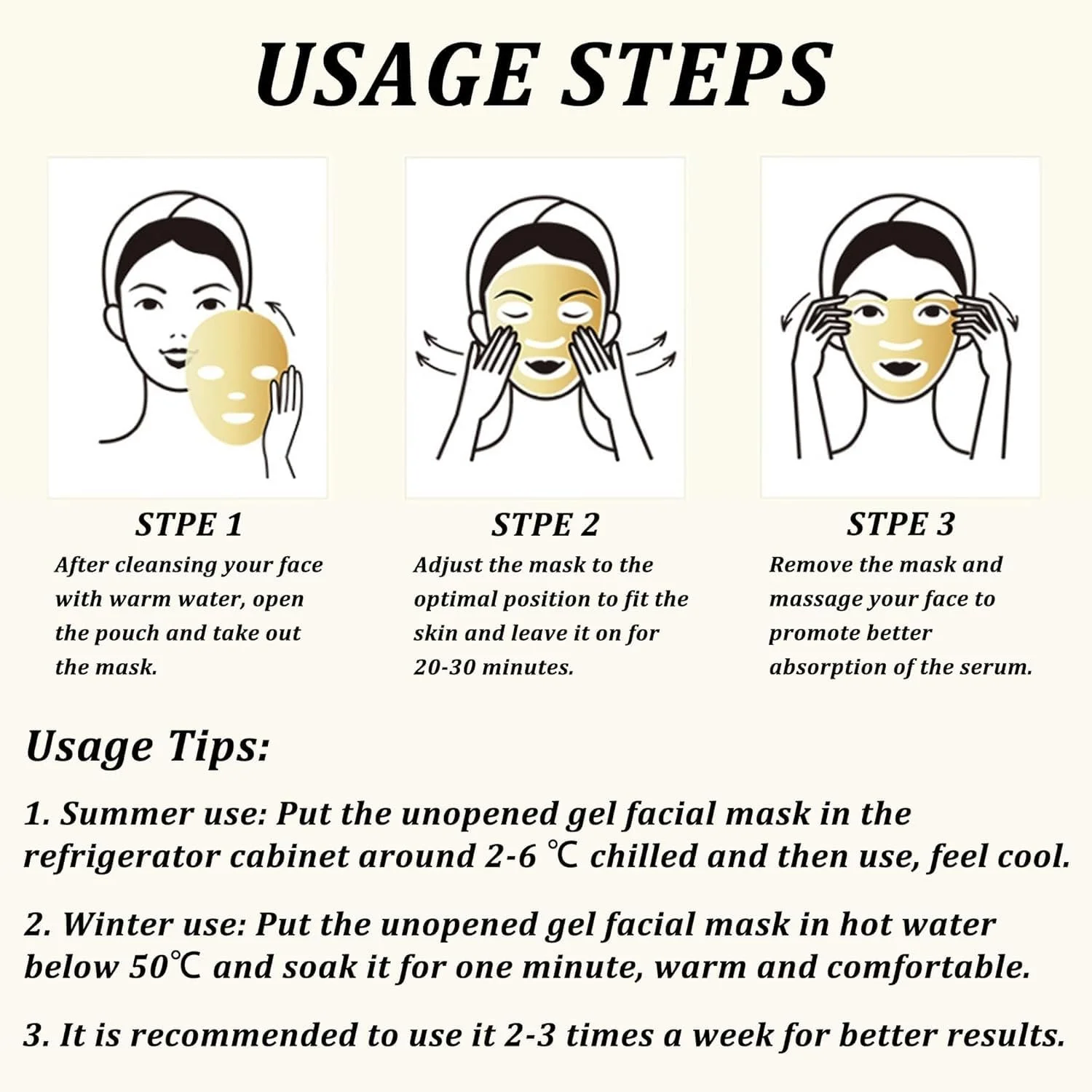 USAGE STEPS

STPE 1
After cleansing your face with warm water, open the pouch and take out the mask.

STPE 2
Adjust the mask to the optimal position to fit the skin and leave it on for 20-30 minutes.

STPE 3
Remove the mask and massage your face to promote better absorption of the serum.

Usage Tips:

1. Summer use: Put the unopened gel facial mask in the refrigerator cabinet around 2-6 ℃ chilled and then use, feel cool.

2. Winter use: Put the unopened gel facial mask in hot water below 50℃ and soak it for one minute, warm and comfortable.

3. It is recommended to use it 2-3 times a week for better results.