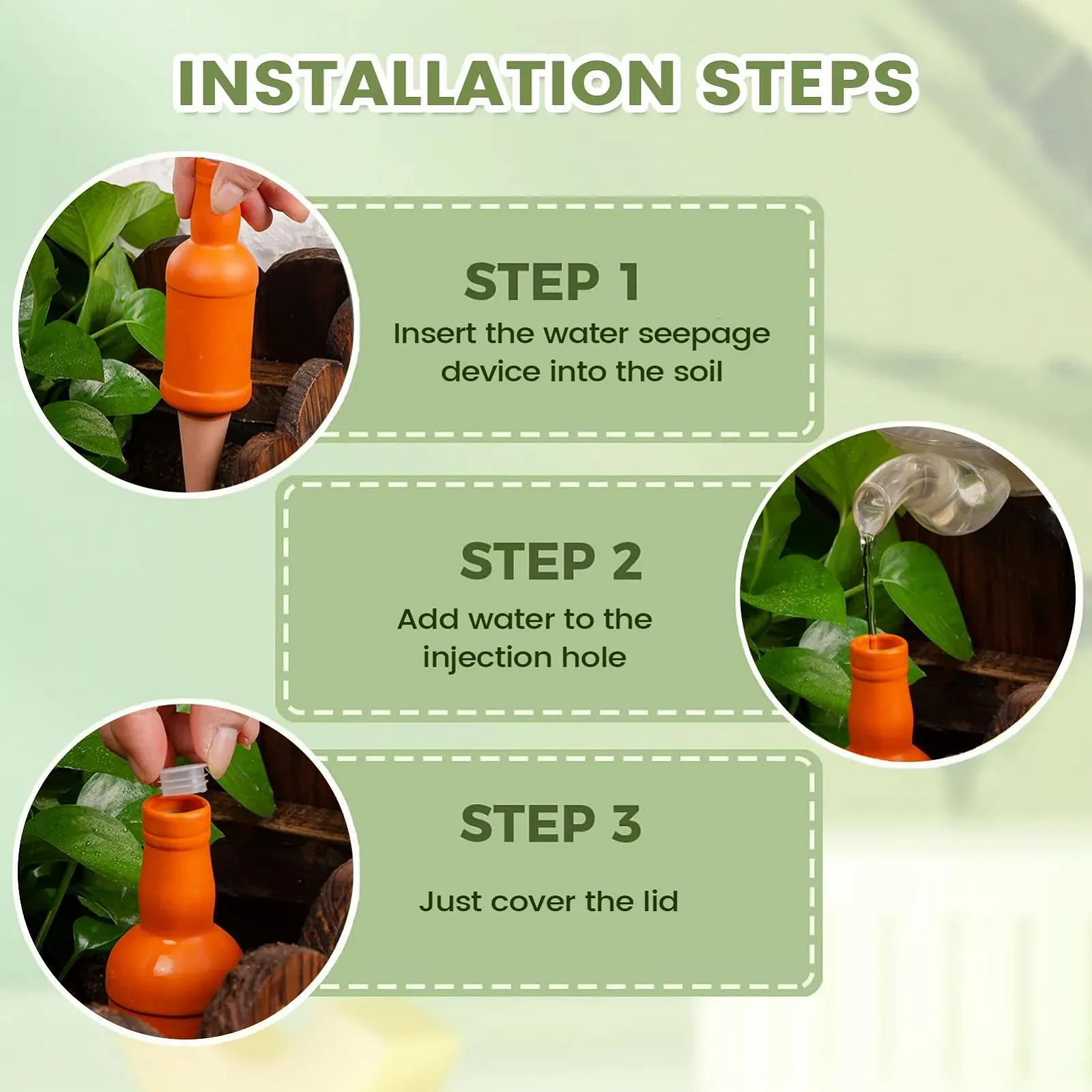 INSTALLATION STEPS

STEP 1
Insert the water seepage device into the soil

STEP 2
Add water to the injection hole

STEP 3
Just cover the lid