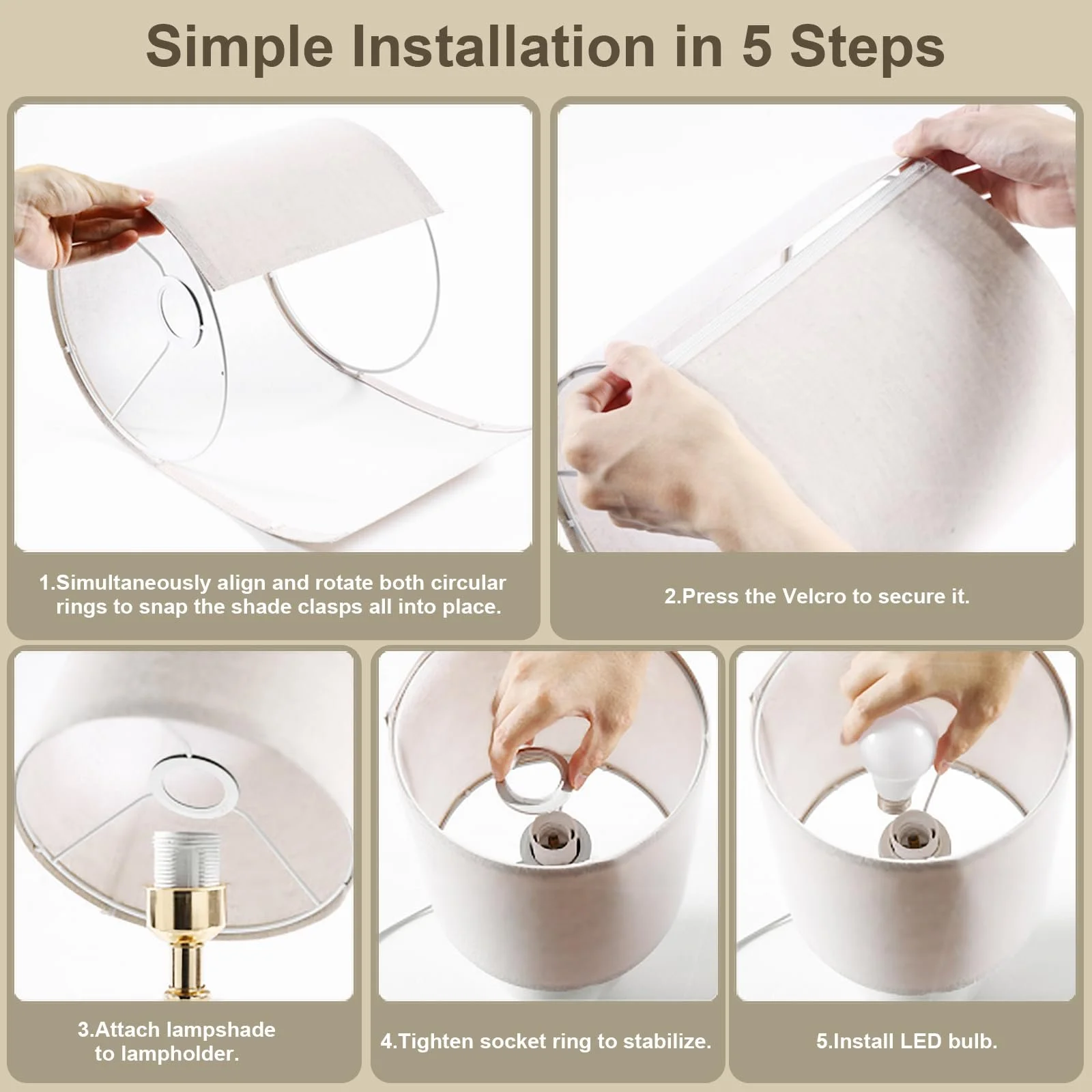 Simple Installation in 5 Steps

1.Simultaneously align and rotate both circular rings to snap the shade clasps all into place.

2.Press the Velcro to secure it.

3.Attach lampshade to lampholder.

4.Tighten socket ring to stabilize.

5.Install LED bulb.