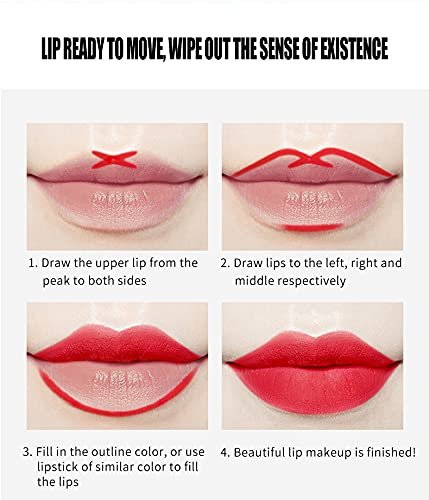 LIP READY TO MOVE, WIPE OUT THE SENSE OF EXISTENCE

1. Draw the upper lip from the peak to both sides

2. Draw lips to the left, right and middle respectively

3. Fill in the outline color, or use lipstick of similar color to fill the lips

4. Beautiful lip makeup is finished!