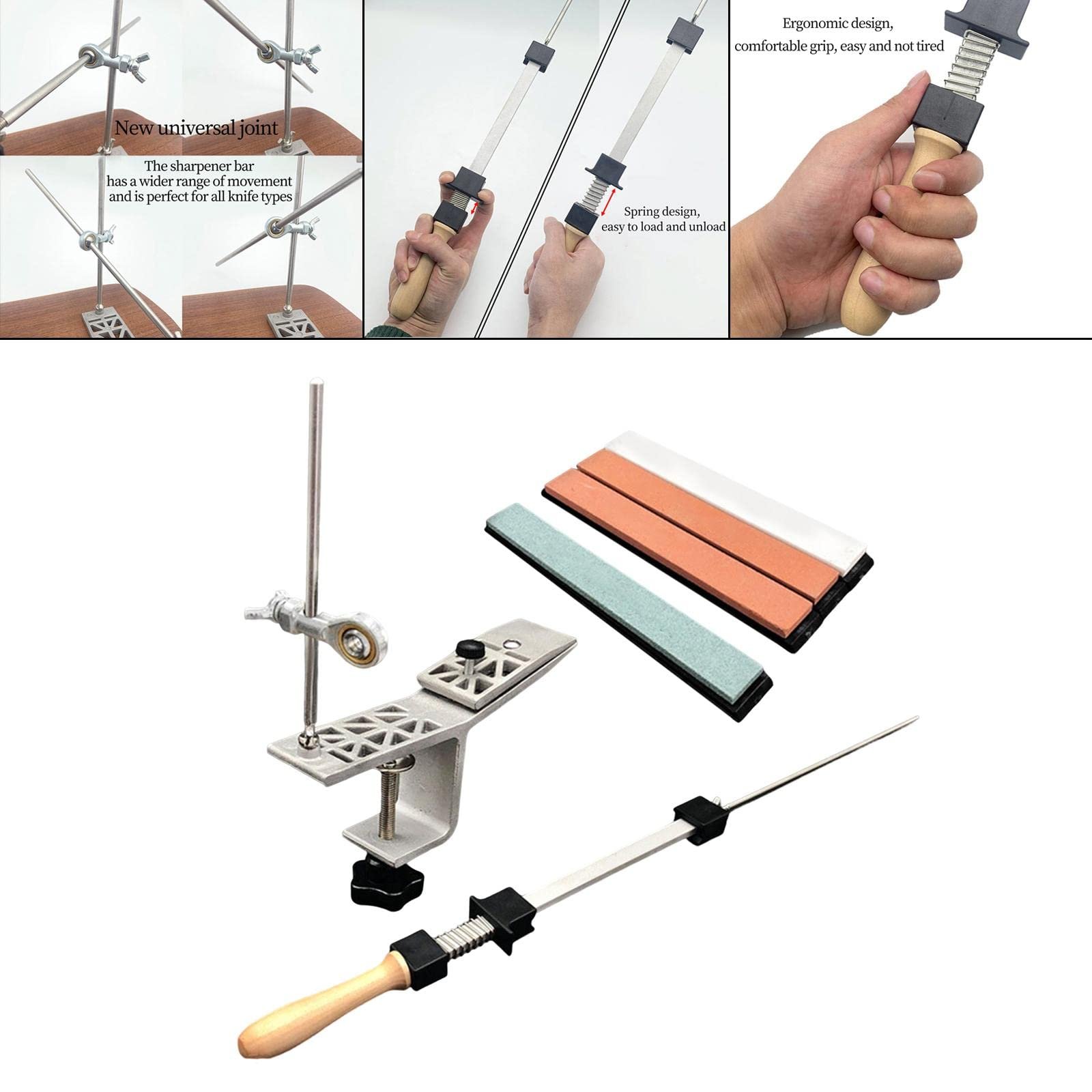 New universal joint

The sharpener bar has a wider range of movement and is perfect for all knife types

Spring design, easy to load and unload

Ergonomic design, comfortable grip, easy and not tired