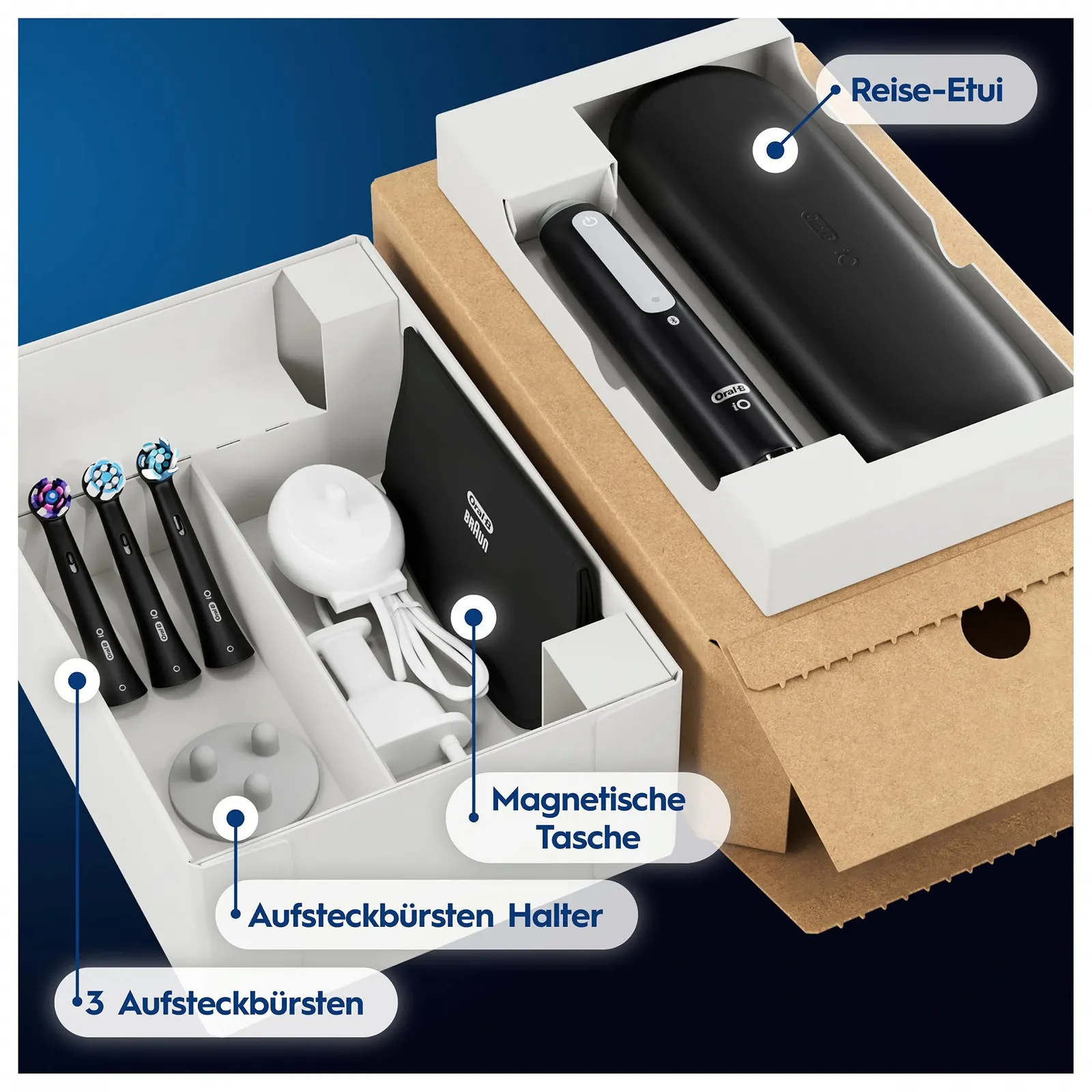 Reise-Etui

Oral-B
iO

Oral-B
iO

Oral-B
BRAUN

Oral-B iO
Oral-B iO
Oral-B iO

Magnetische Tasche

Aufsteckbürsten Halter

3 Aufsteckbürsten