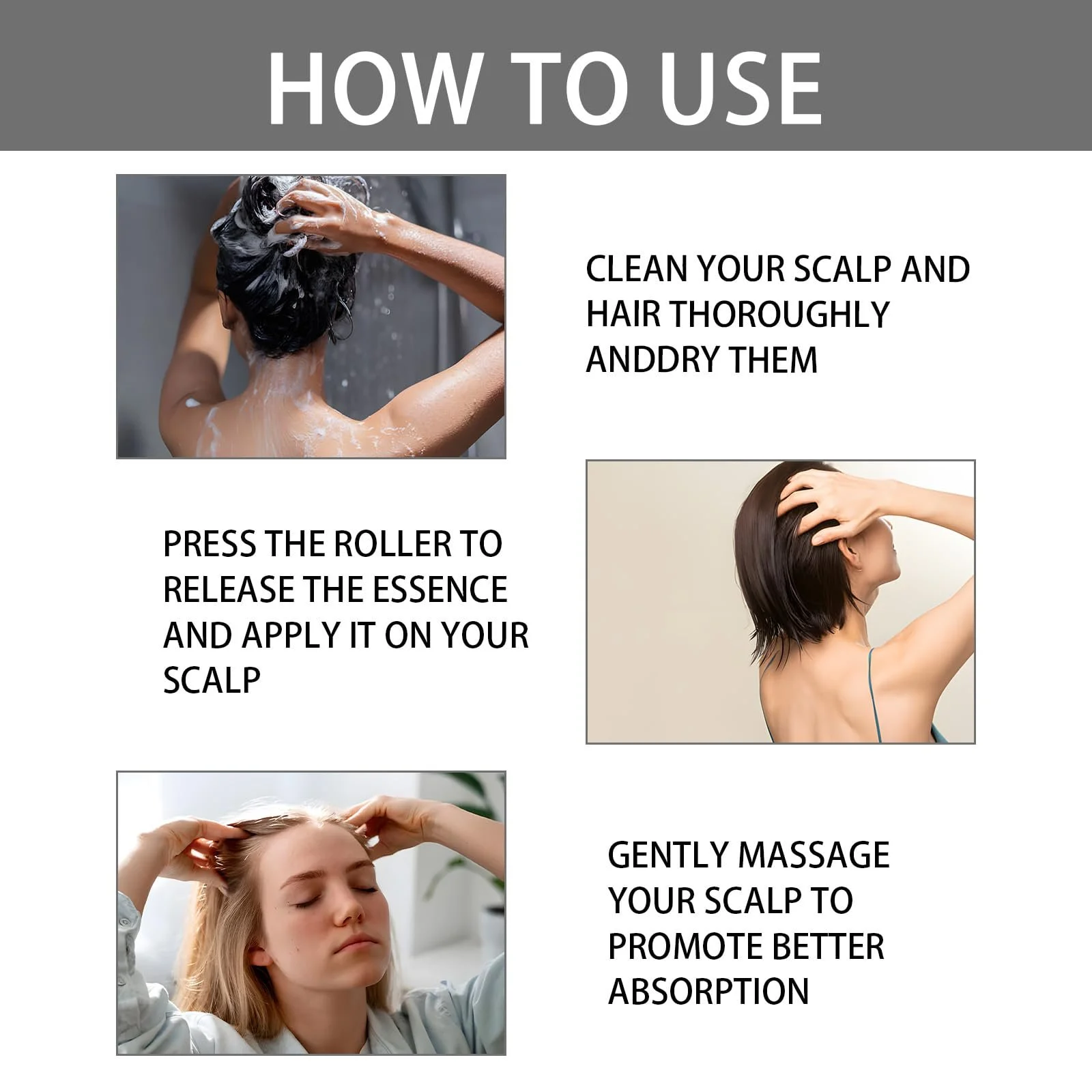 HOW TO USE

CLEAN YOUR SCALP AND HAIR THOROUGHLY ANDDRY THEM

PRESS THE ROLLER TO RELEASE THE ESSENCE AND APPLY IT ON YOUR SCALP

GENTLY MASSAGE YOUR SCALP TO PROMOTE BETTER ABSORPTION