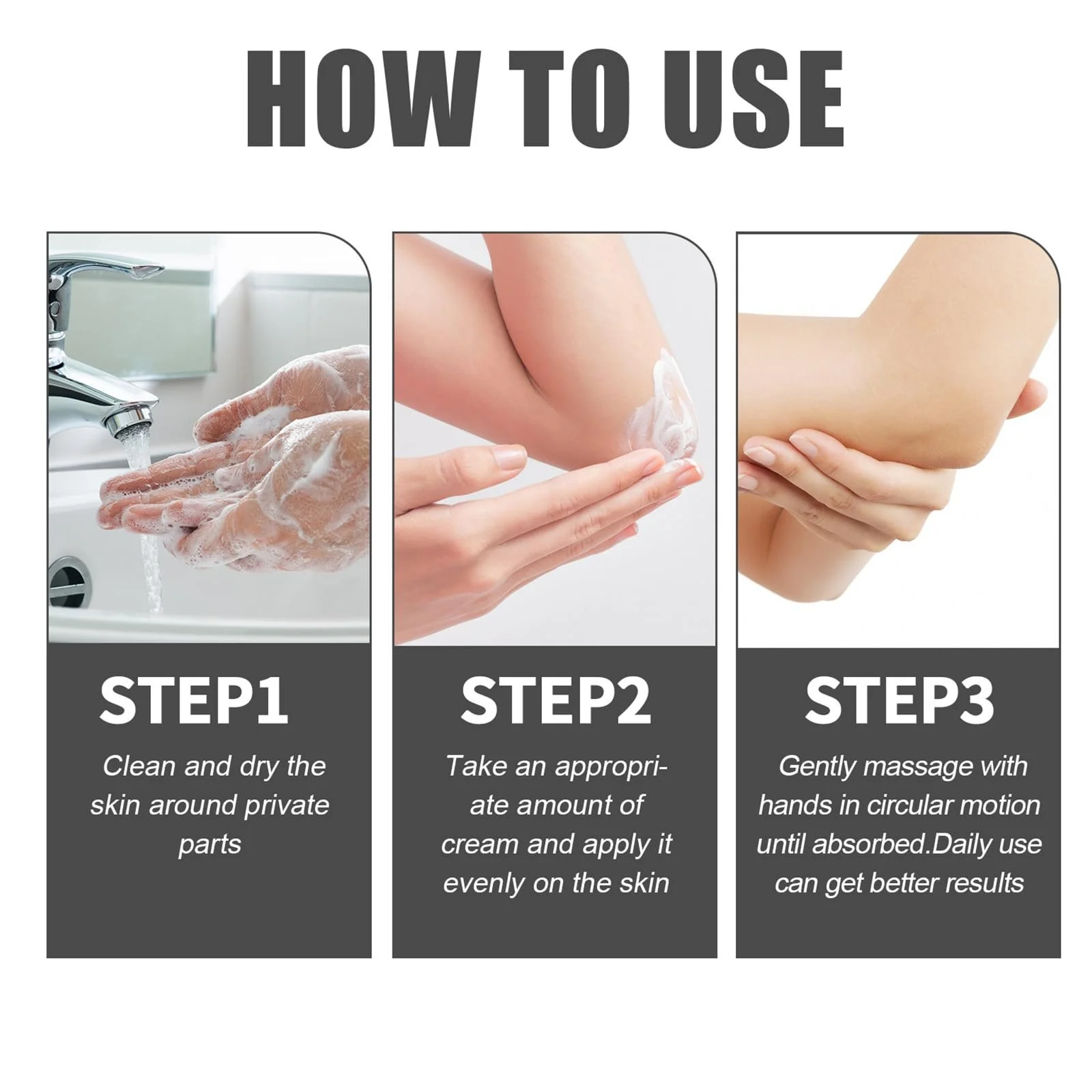 HOW TO USE

STEP1

Clean and dry the skin around private parts

STEP2

Take an appropriate amount of cream and apply it evenly on the skin

STEP3

Gently massage with hands in circular motion until absorbed.Daily use can get better results