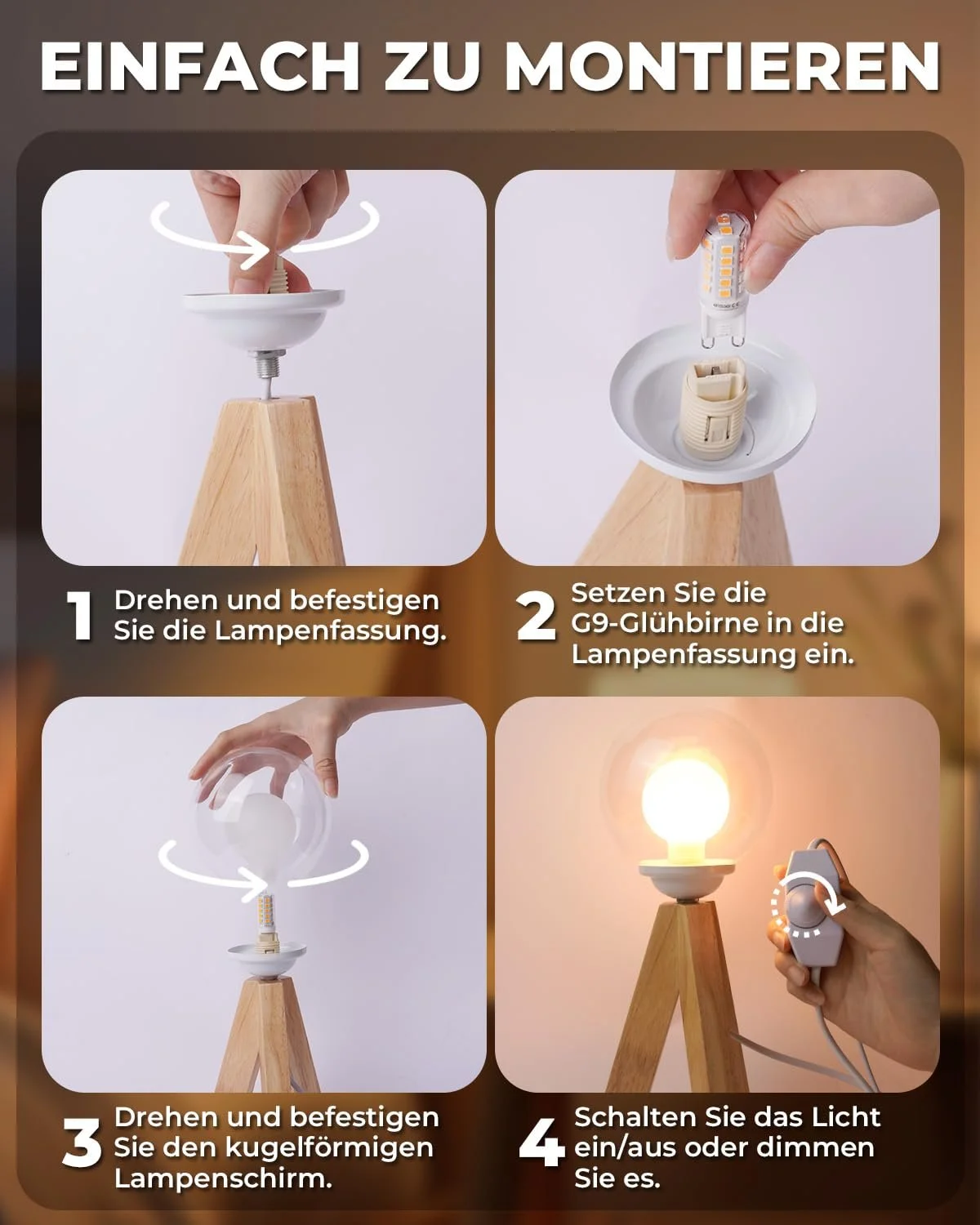 EINFACH ZU MONTIEREN

1 Drehen und befestigen Sie die Lampenfassung.

2 Setzen Sie die G9-Glühbirne in die Lampenfassung ein.

3 Drehen und befestigen Sie den kugelförmigen Lampenschirm.

4 Schalten Sie das Licht ein/aus oder dimmen Sie es.