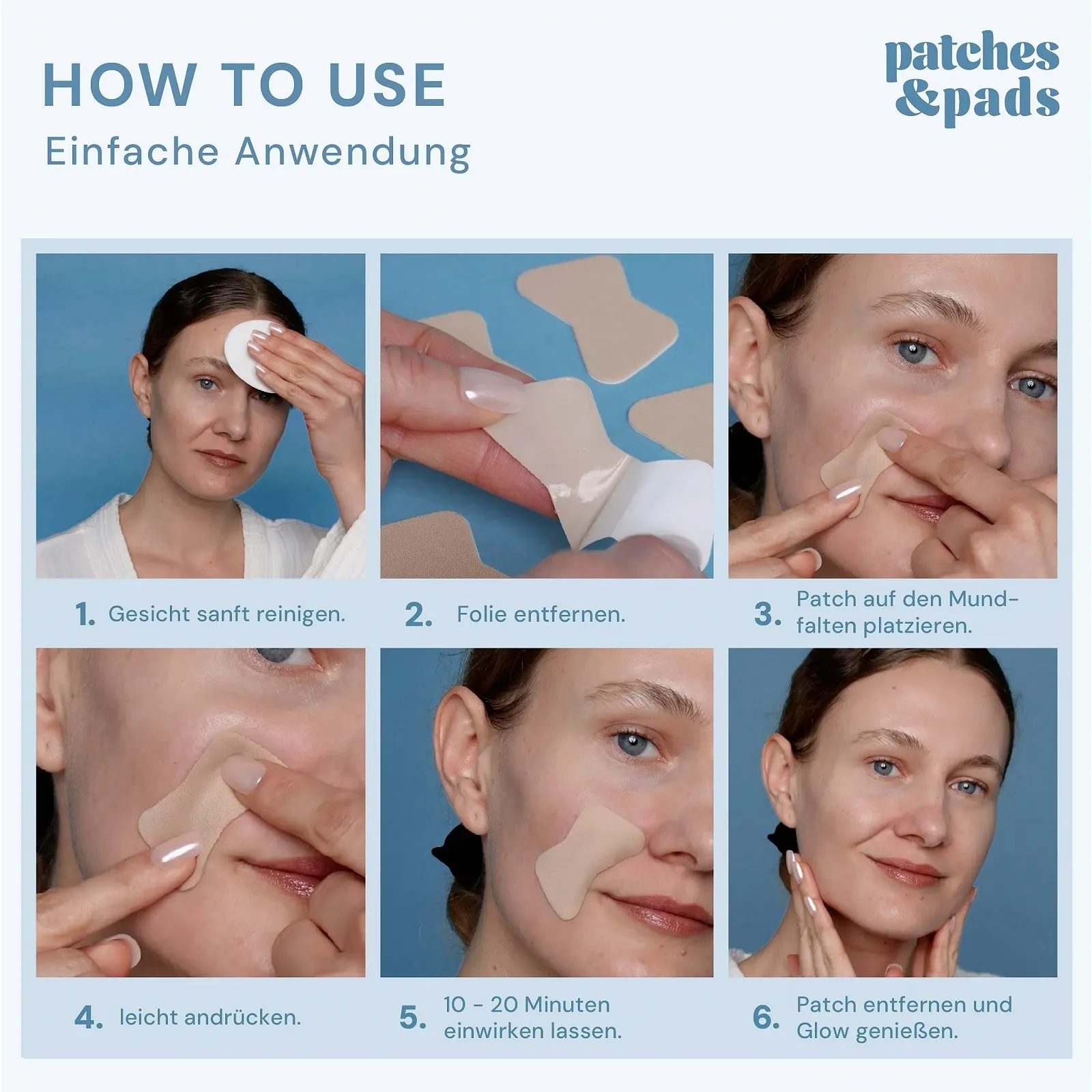 HOW TO USE
Einfache Anwendung

patches &pads

1. Gesicht sanft reinigen.

2. Folie entfernen.

3. Patch auf den Mundfalten platzieren.

4. leicht andrücken.

5. 10 - 20 Minuten einwirken lassen.

6. Patch entfernen und Glow genießen.