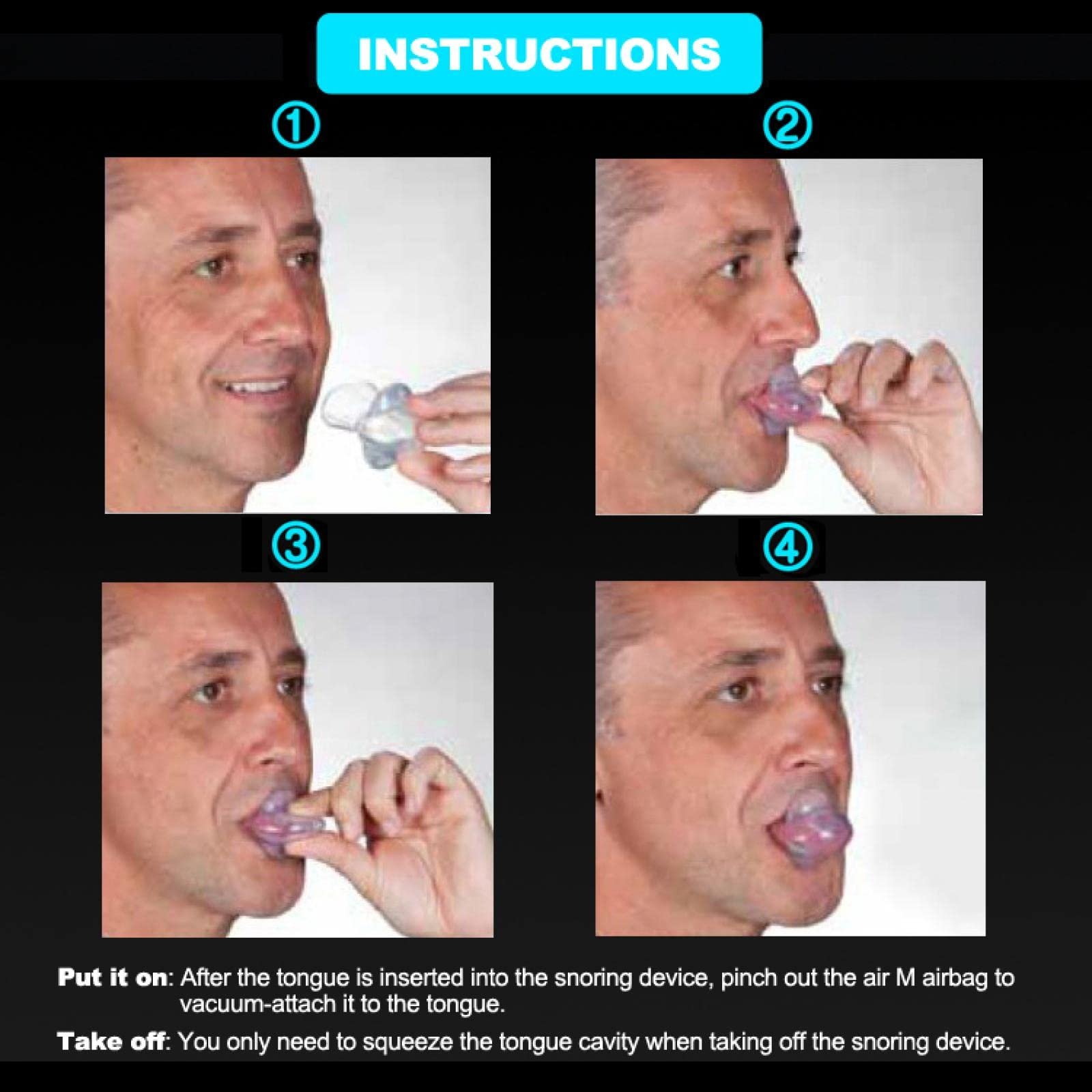 INSTRUCTIONS

①

②

③

④

Put it on: After the tongue is inserted into the snoring device, pinch out the air M airbag to vacuum-attach it to the tongue.

Take off: You only need to squeeze the tongue cavity when taking off the snoring device.