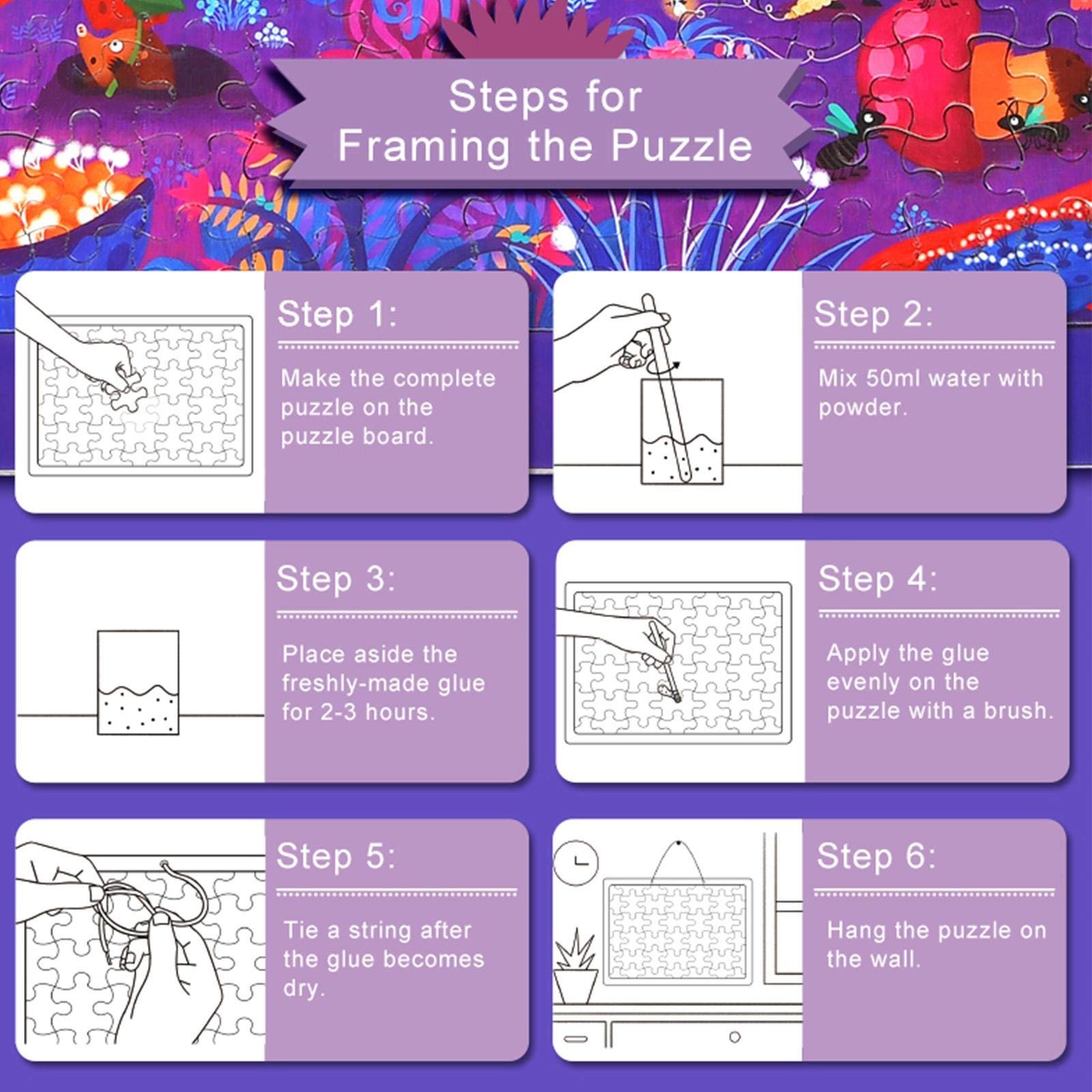 Steps for Framing the Puzzle

Step 1:

Make the complete puzzle on the puzzle board.

Step 2:

Mix 50ml water with powder.

Step 3:

Place aside the freshly-made glue for 2-3 hours.

Step 4:

Apply the glue evenly on the puzzle with a brush.

Step 5:

Tie a string after the glue becomes dry.

Step 6:

Hang the puzzle on the wall.