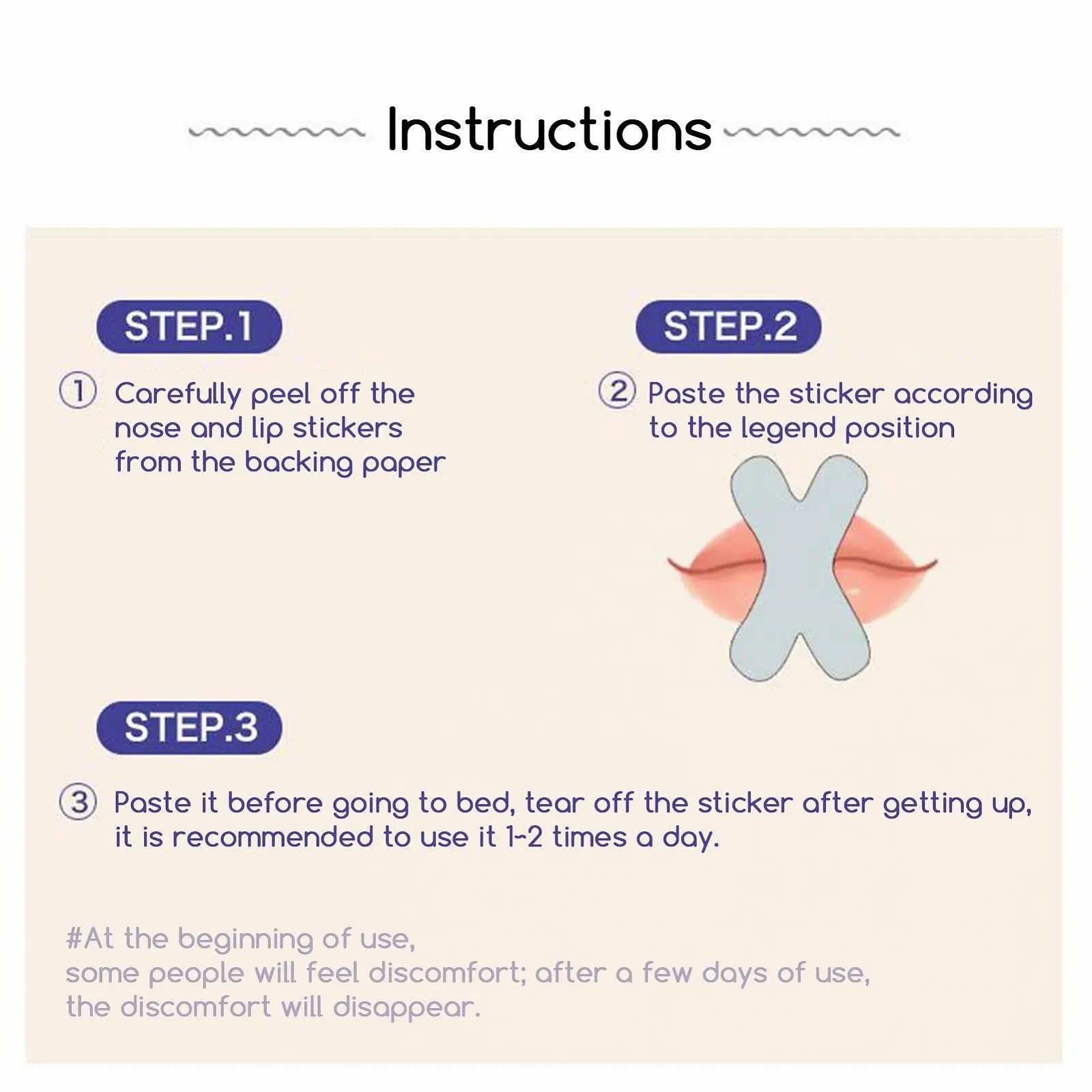 Instructions

STEP.1

① Carefully peel off the nose and lip stickers from the backing paper

STEP.2

② Paste the sticker according to the legend position

STEP.3

③ Paste it before going to bed, tear off the sticker after getting up, it is recommended to use it 1-2 times a day.

#At the beginning of use,
some people will feel discomfort; after a few days of use,
the discomfort will disappear.