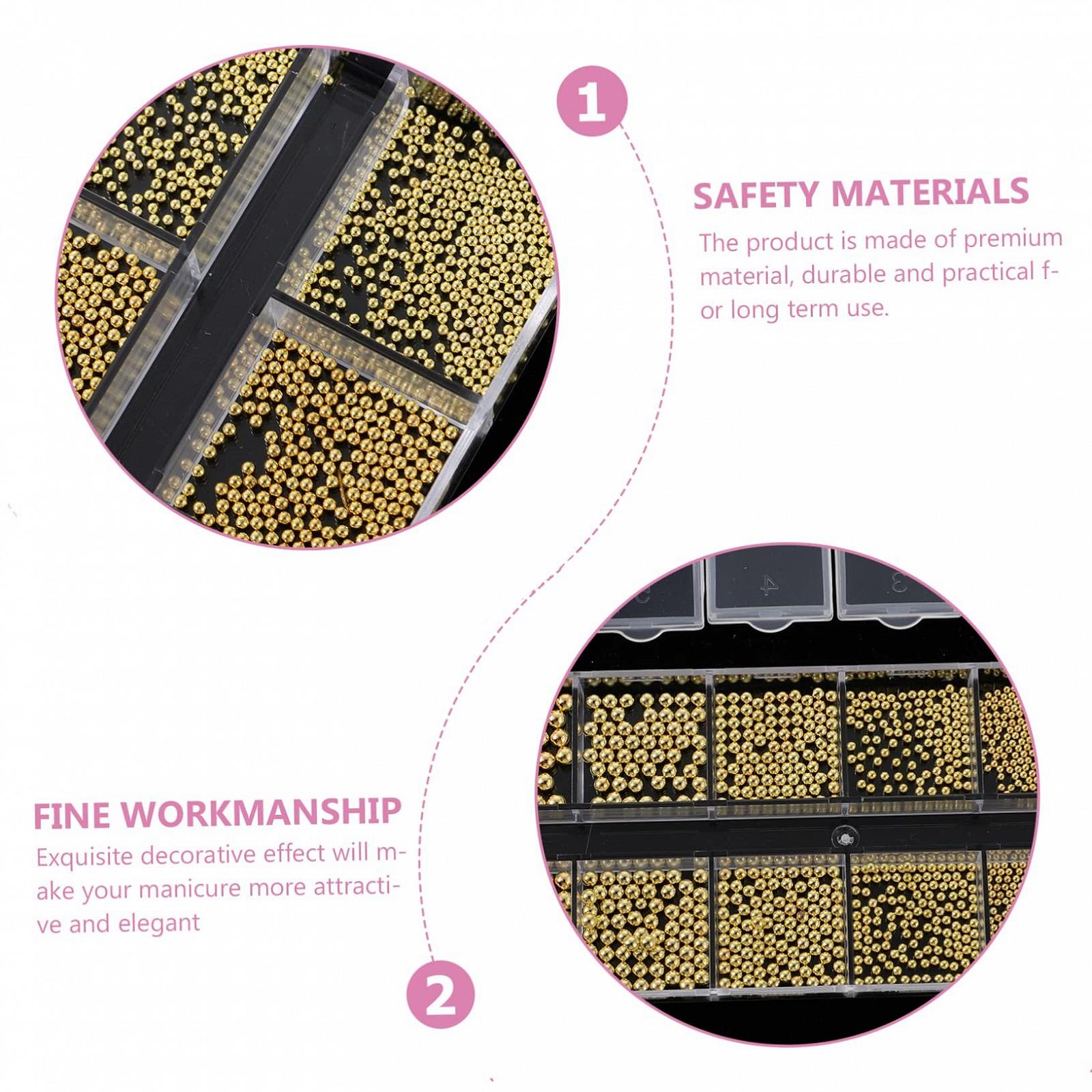 1

SAFETY MATERIALS

The product is made of premium material, durable and practical f-or long term use.

4

3

FINE WORKMANSHIP

Exquisite decorative effect will m-ake your manicure more attracti-ve and elegant

2