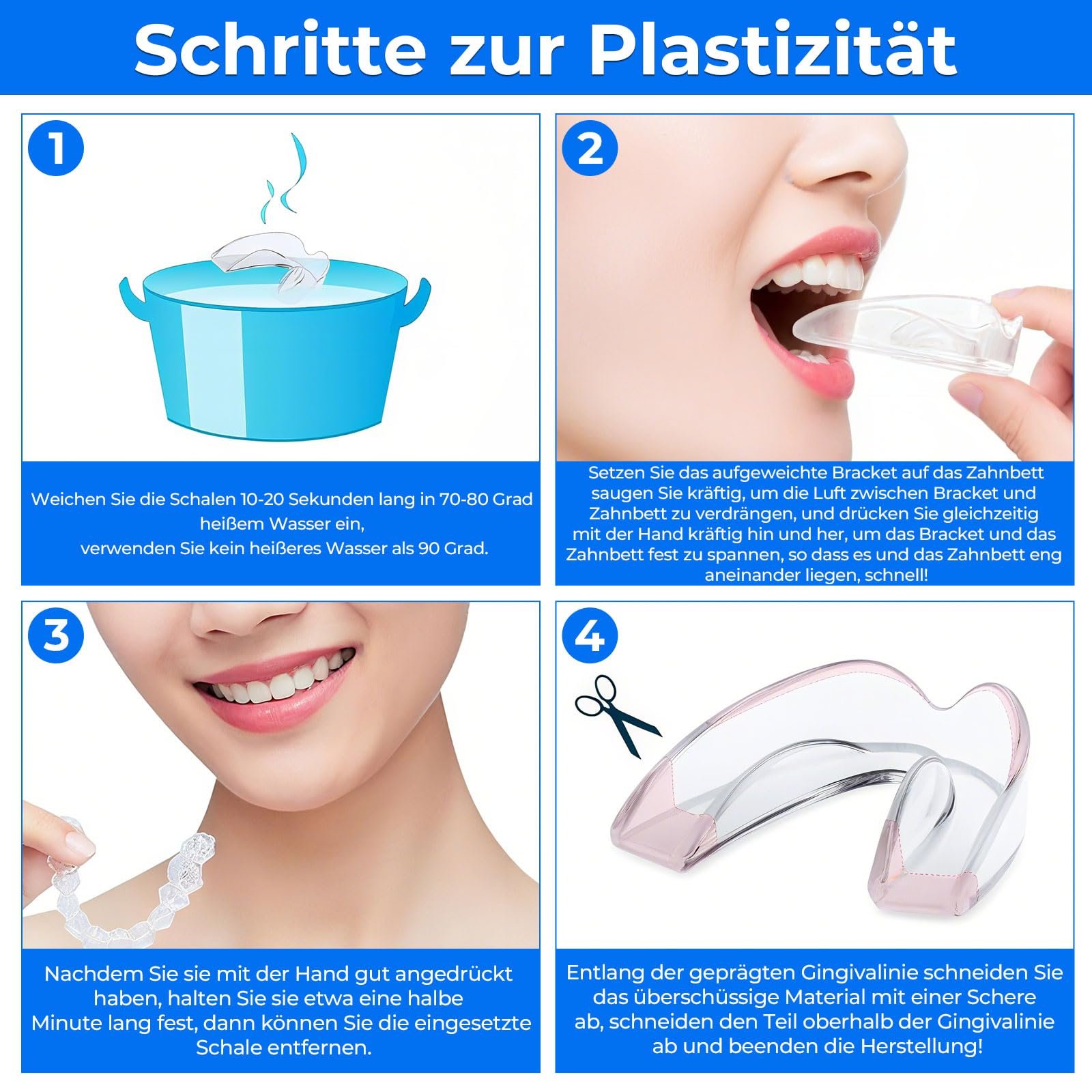 Schritte zur Plastizität

1

Weichen Sie die Schalen 10-20 Sekunden lang in 70-80 Grad heißem Wasser ein, verwenden Sie kein heißeres Wasser als 90 Grad.

2

Setzen Sie das aufgeweichte Bracket auf das Zahnbett saugen Sie kräftig, um die Luft zwischen Bracket und Zahnbett zu verdrängen, und drücken Sie gleichzeitig mit der Hand kräftig hin und her, um das Bracket und das Zahnbett fest zu spannen, so dass es und das Zahnbett eng aneinander liegen, schnell!

3

Nachdem Sie sie mit der Hand gut angedrückt haben, halten Sie sie etwa eine halbe Minute lang fest, dann können Sie die eingesetzte Schale entfernen.

4

Entlang der geprägten Gingivalinie schneiden Sie das überschüssige Material mit einer Schere ab, schneiden den Teil oberhalb der Gingivalinie ab und beenden die Herstellung!