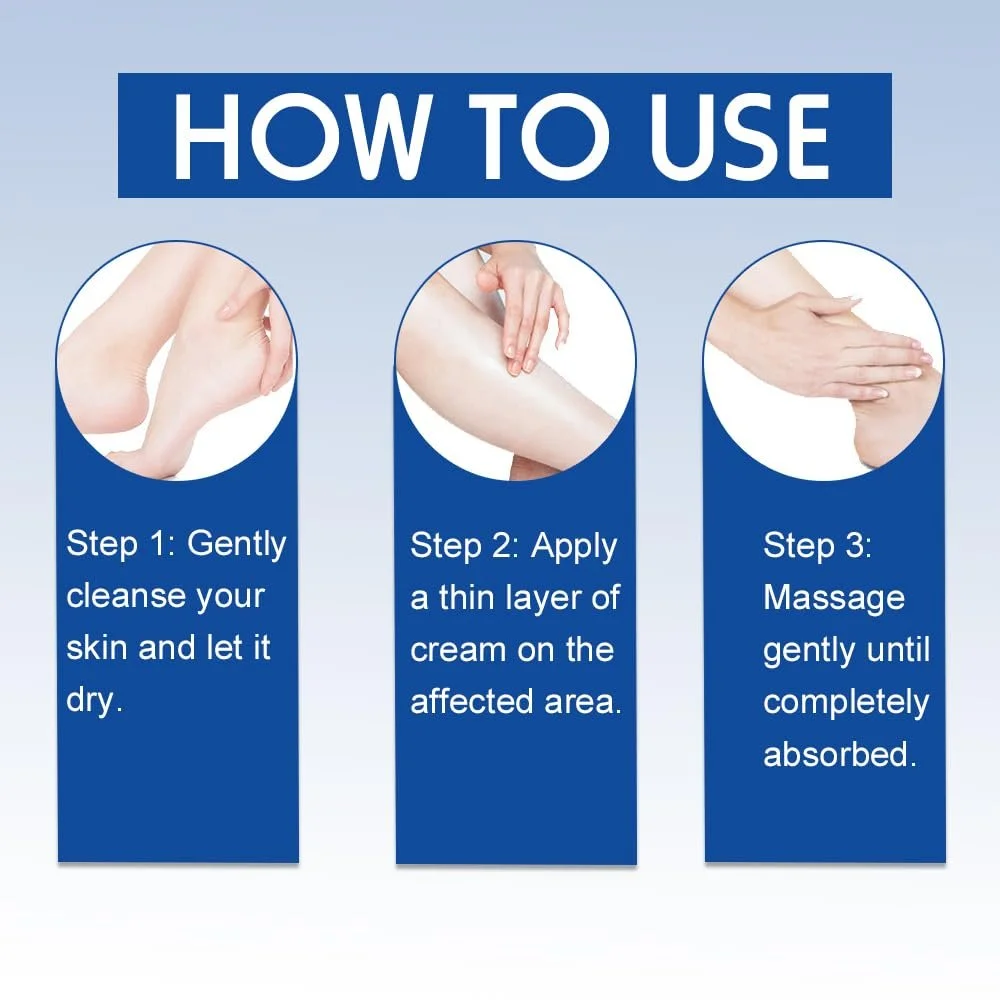 HOW TO USE

Step 1: Gently cleanse your skin and let it dry.

Step 2: Apply a thin layer of cream on the affected area.

Step 3: Massage gently until completely absorbed.