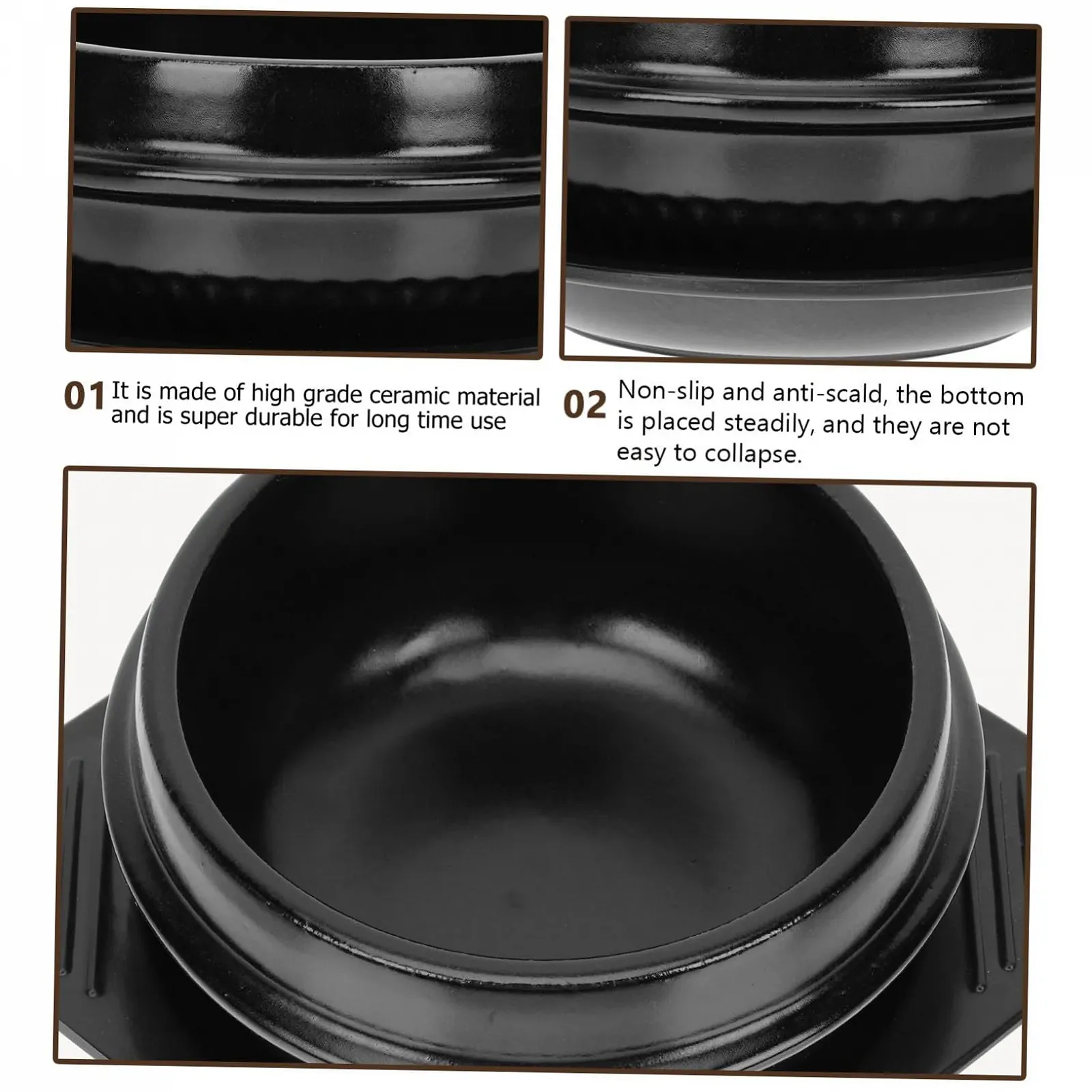 01 It is made of high grade ceramic material and is super durable for long time use

02 Non-slip and anti-scald, the bottom is placed steadily, and they are not easy to collapse.