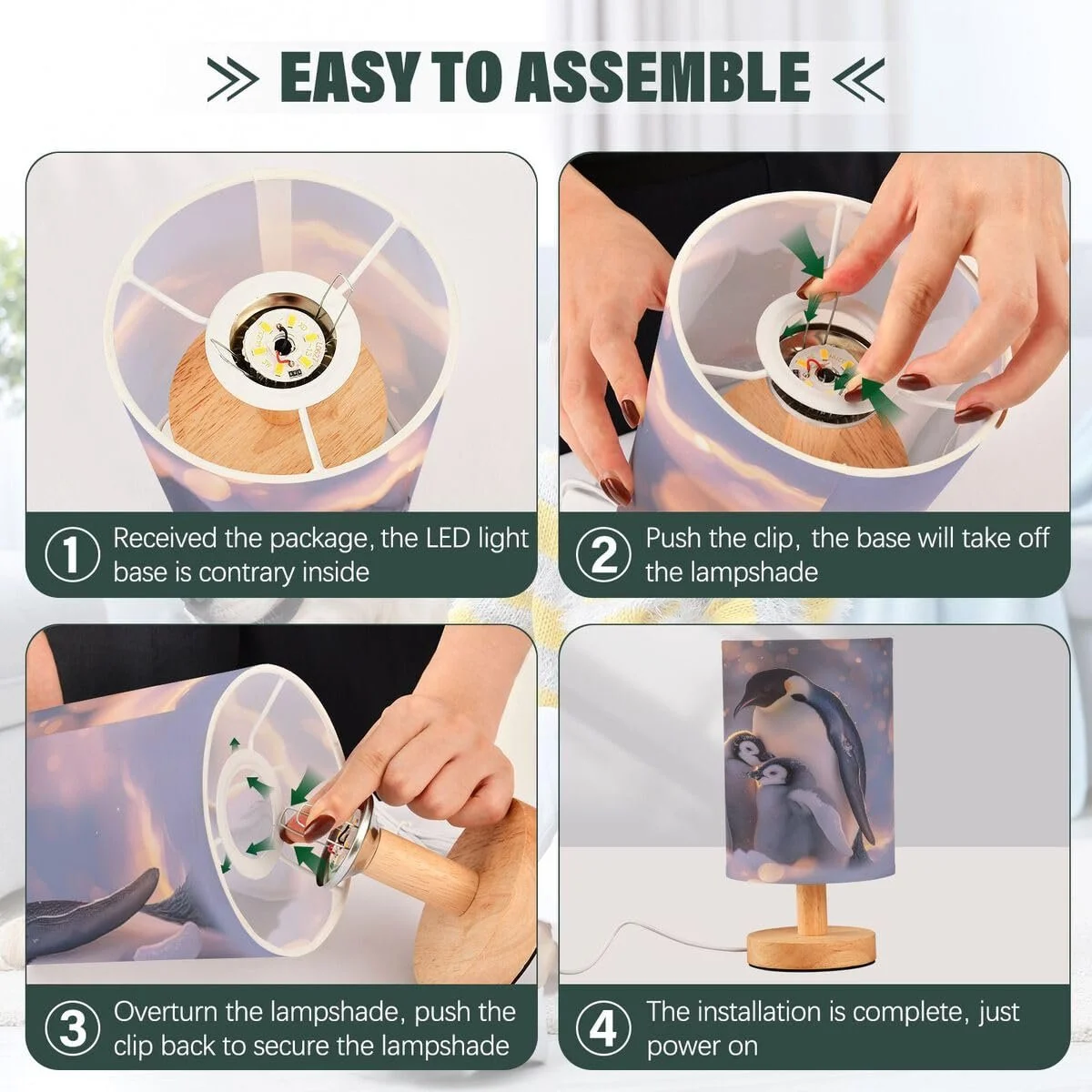 EASY TO ASSEMBLE

① Received the package, the LED light base is contrary inside

② Push the clip, the base will take off the lampshade

③ Overturn the lampshade, push the clip back to secure the lampshade

④ The installation is complete, just power on