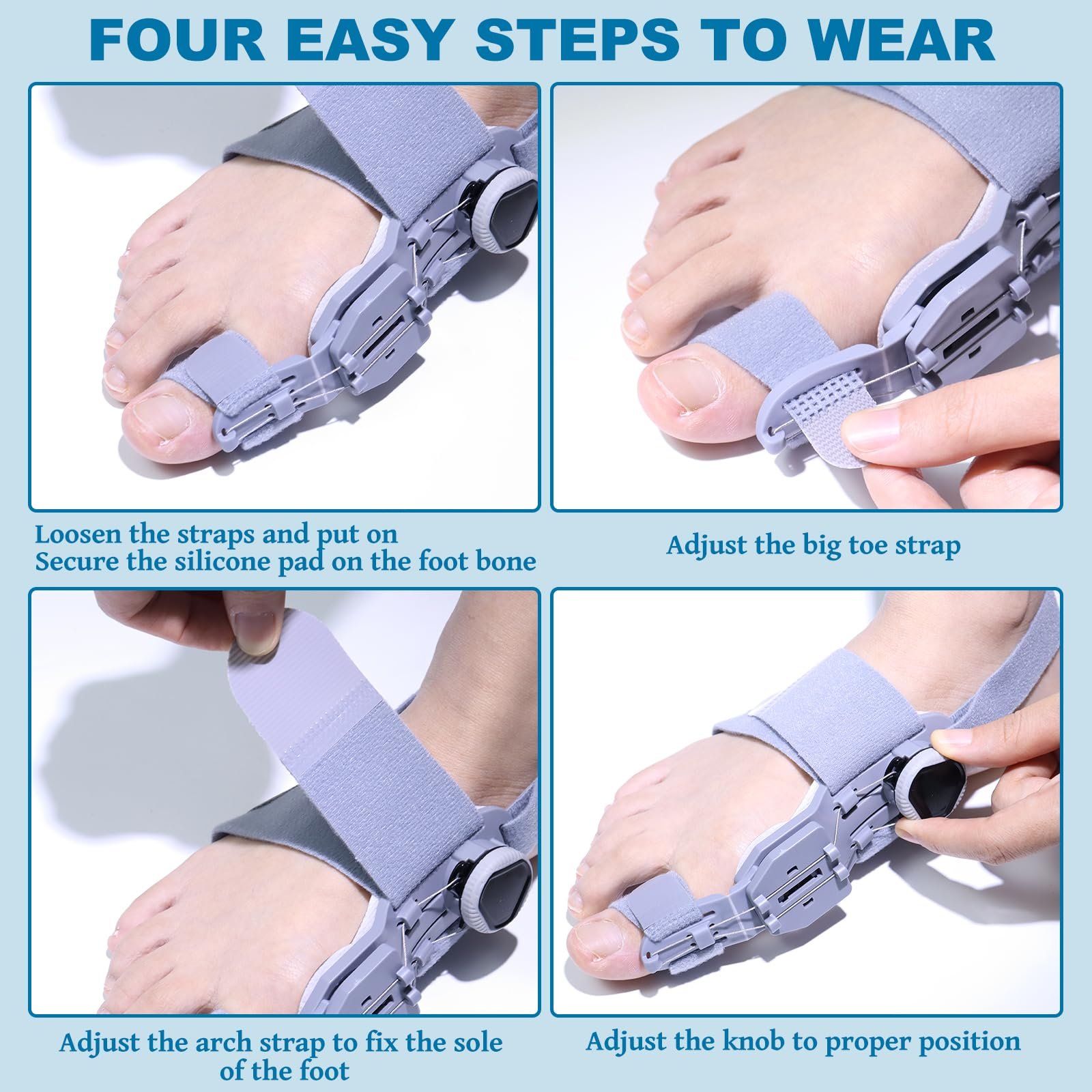 FOUR EASY STEPS TO WEAR

Loosen the straps and put on
Secure the silicone pad on the foot bone

Adjust the big toe strap

Adjust the arch strap to fix the sole of the foot

Adjust the knob to proper position