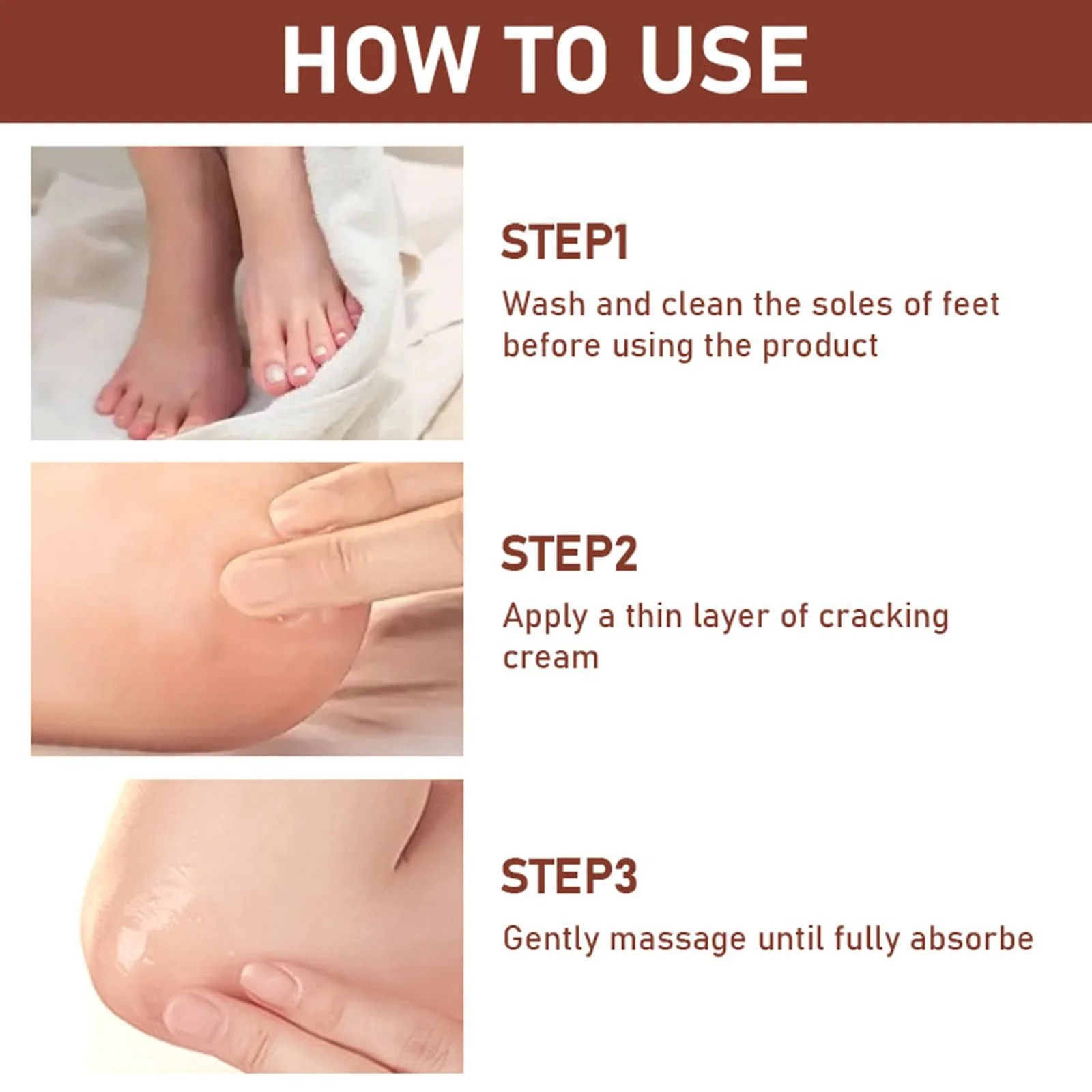 HOW TO USE

STEP1

Wash and clean the soles of feet before using the product

STEP2

Apply a thin layer of cracking cream

STEP3

Gently massage until fully absorbe