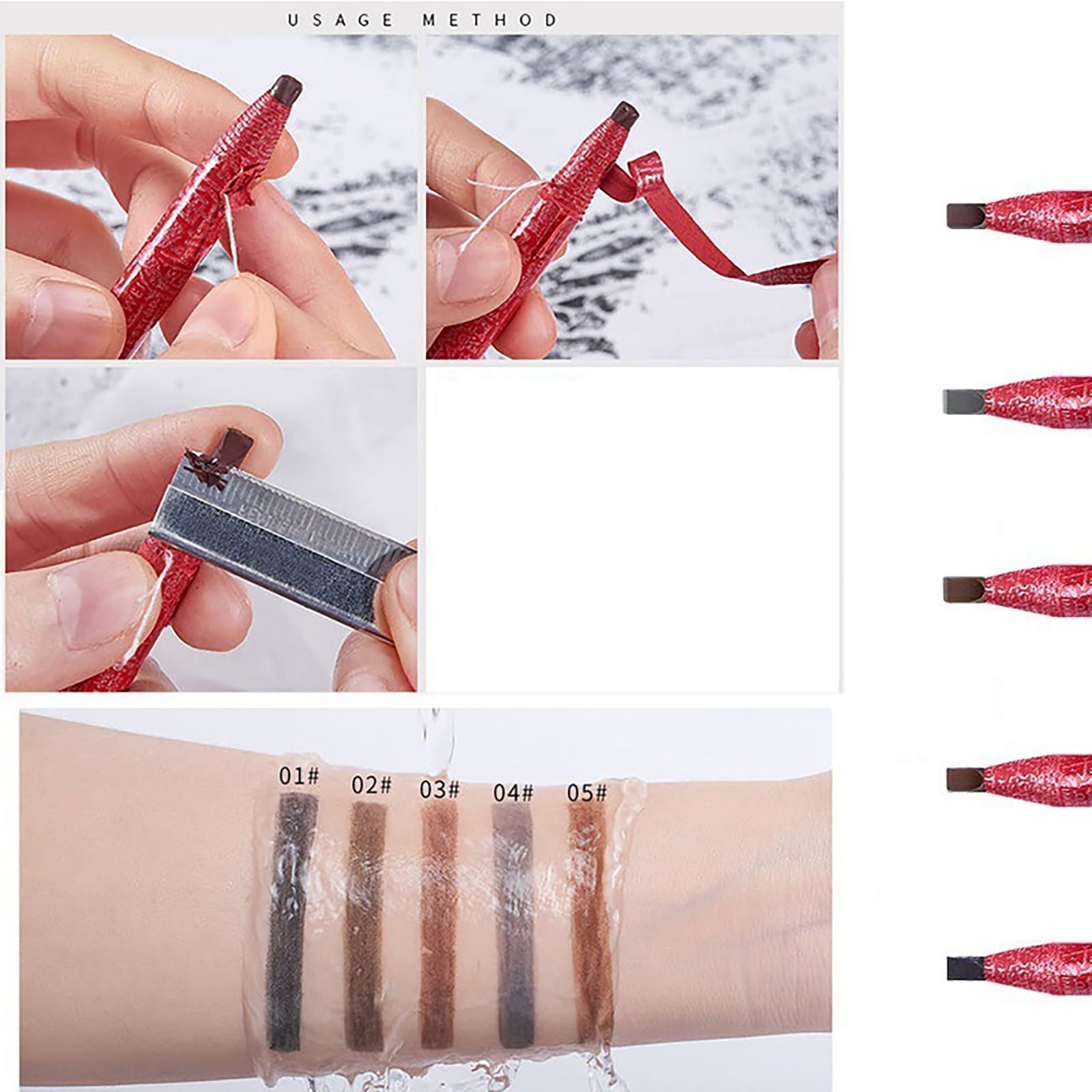 USAGE METHOD

01# 02# 03# 04# 05#