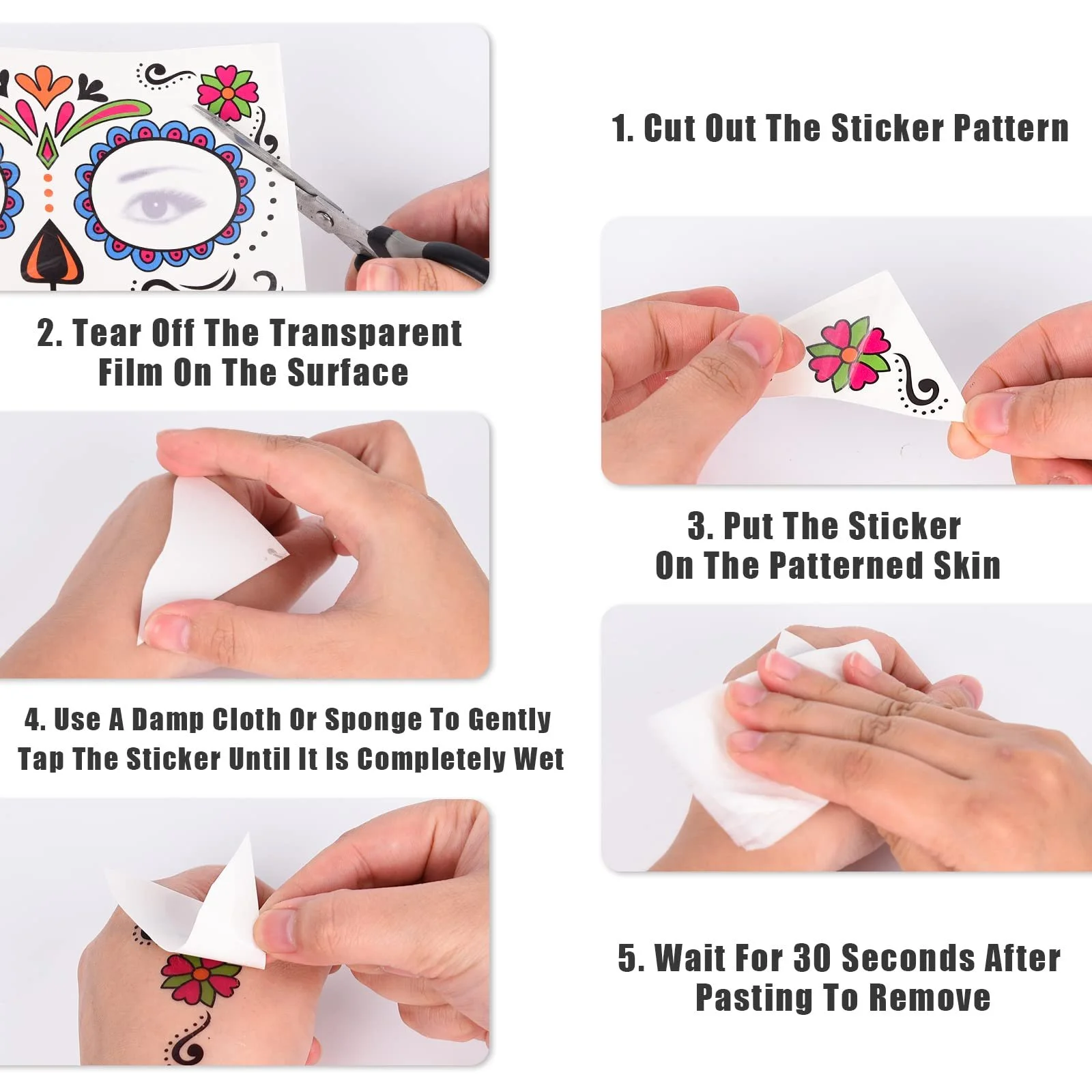 1. Cut Out The Sticker Pattern

2. Tear Off The Transparent Film On The Surface

3. Put The Sticker On The Patterned Skin

4. Use A Damp Cloth Or Sponge To Gently Tap The Sticker Until It Is Completely Wet

5. Wait For 30 Seconds After Pasting To Remove