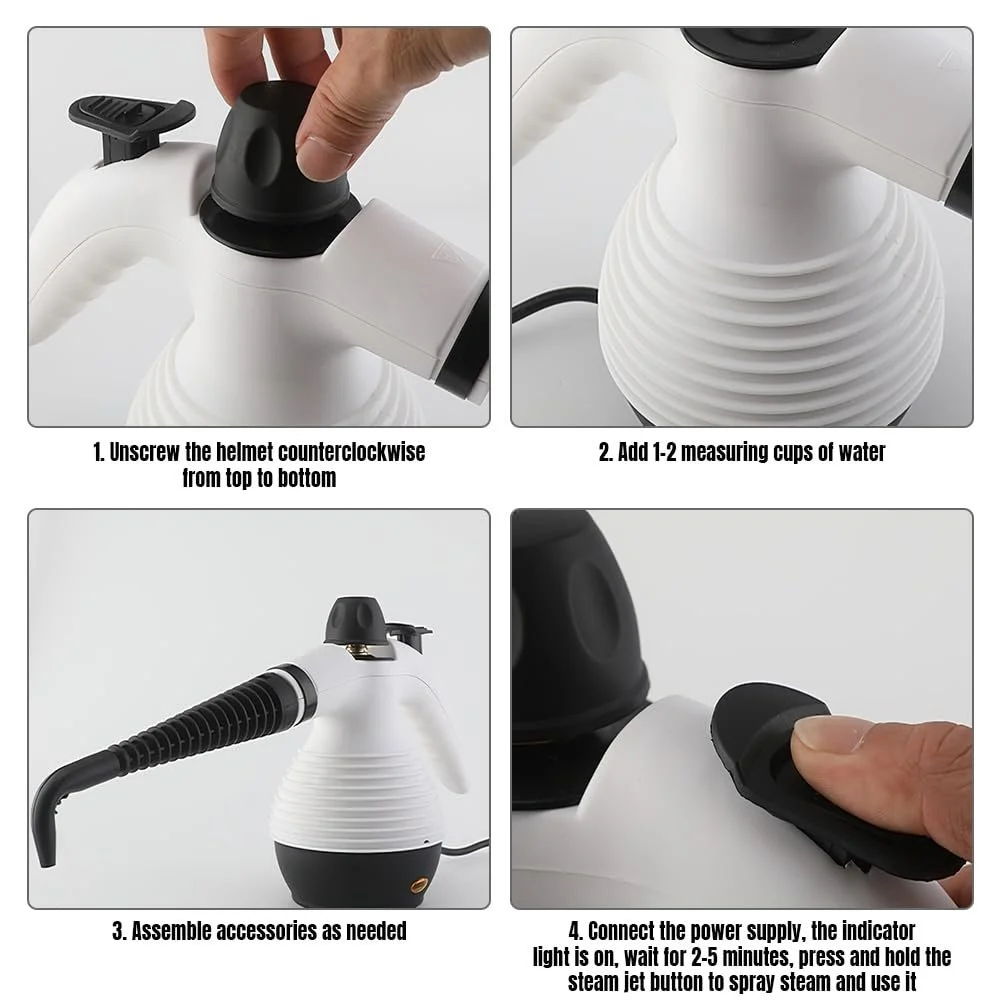 1. Unscrew the helmet counterclockwise from top to bottom

2. Add 1-2 measuring cups of water

3. Assemble accessories as needed

4. Connect the power supply, the indicator light is on, wait for 2-5 minutes, press and hold the steam jet button to spray steam and use it