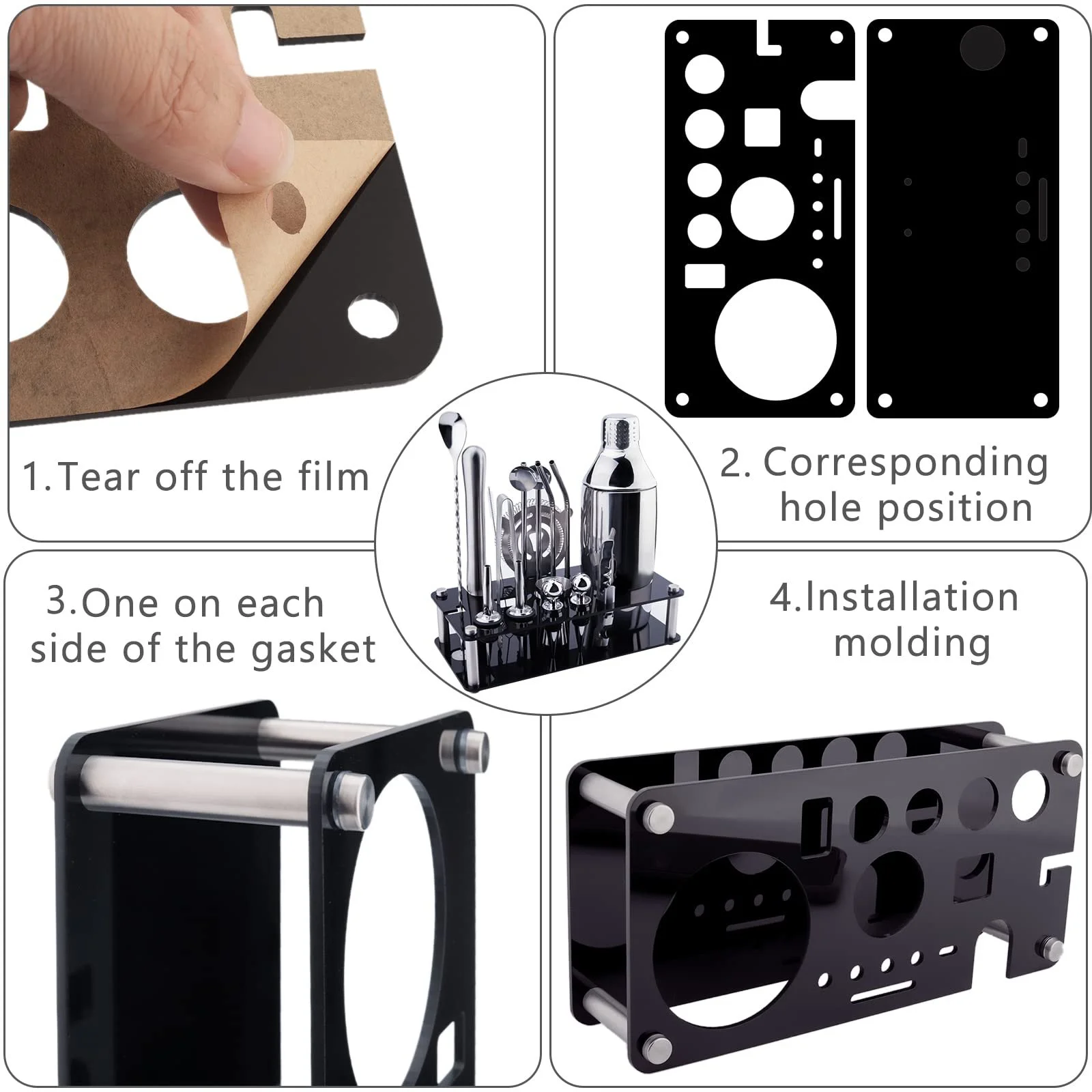 1.Tear off the film

2. Corresponding hole position

3.One on each side of the gasket

4.Installation molding