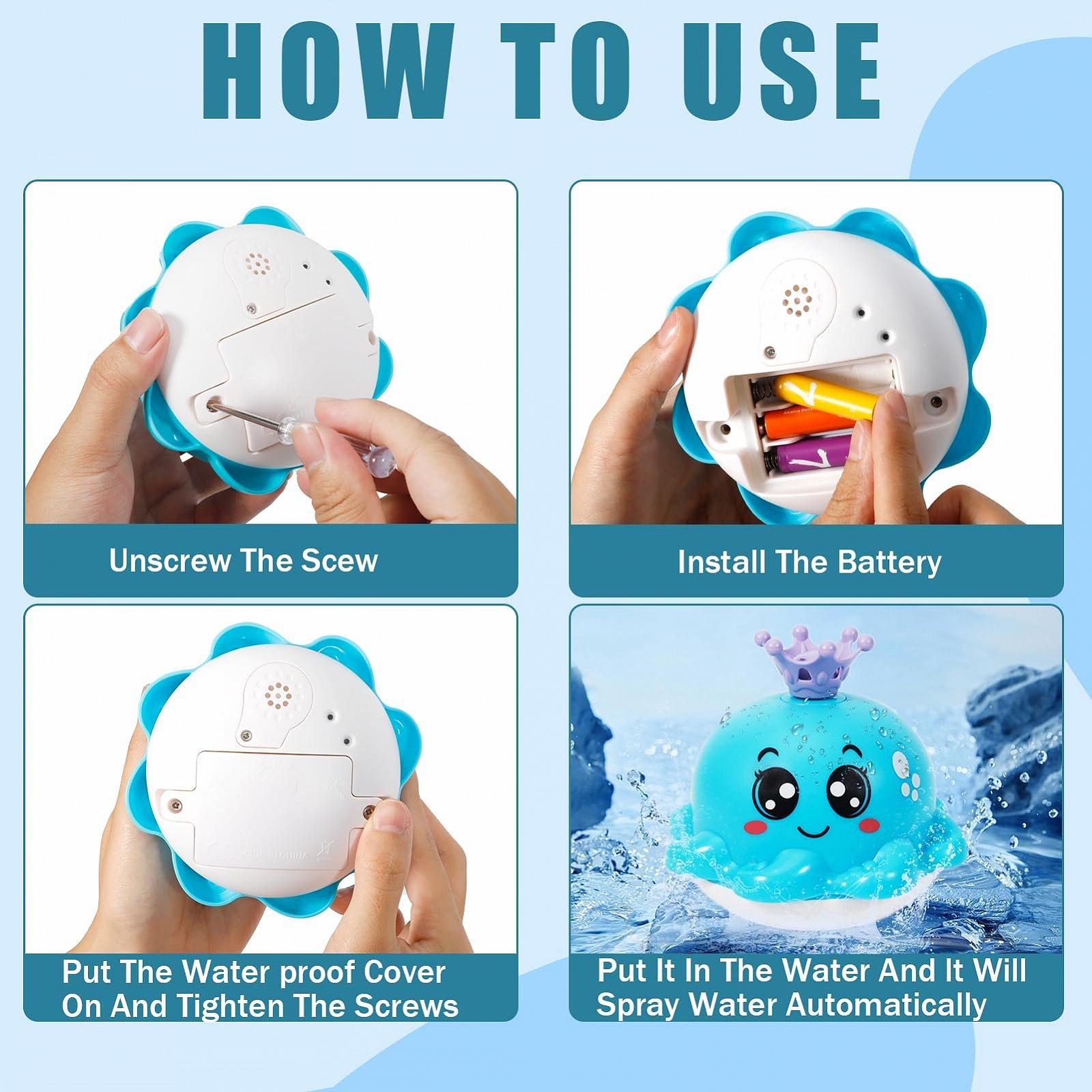 HOW TO USE

Unscrew The Scew

Install The Battery

Put The Water proof Cover On And Tighten The Screws

Put It In The Water And It Will Spray Water Automatically