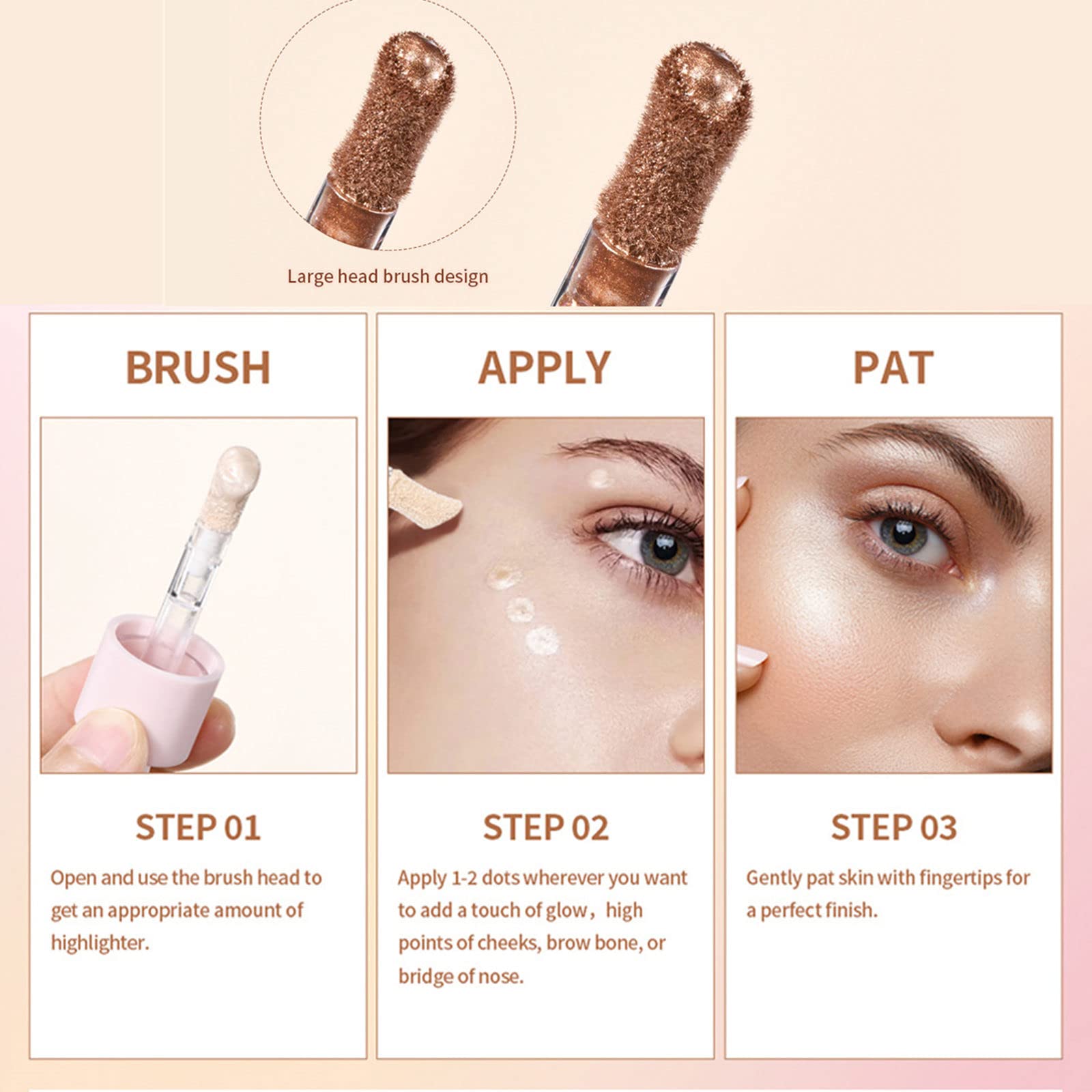 Large head brush design

BRUSH

STEP 01

Open and use the brush head to get an appropriate amount of highlighter.

APPLY

STEP 02

Apply 1-2 dots wherever you want to add a touch of glow， high points of cheeks, brow bone, or bridge of nose.

PAT

STEP 03

Gently pat skin with fingertips for a perfect finish.