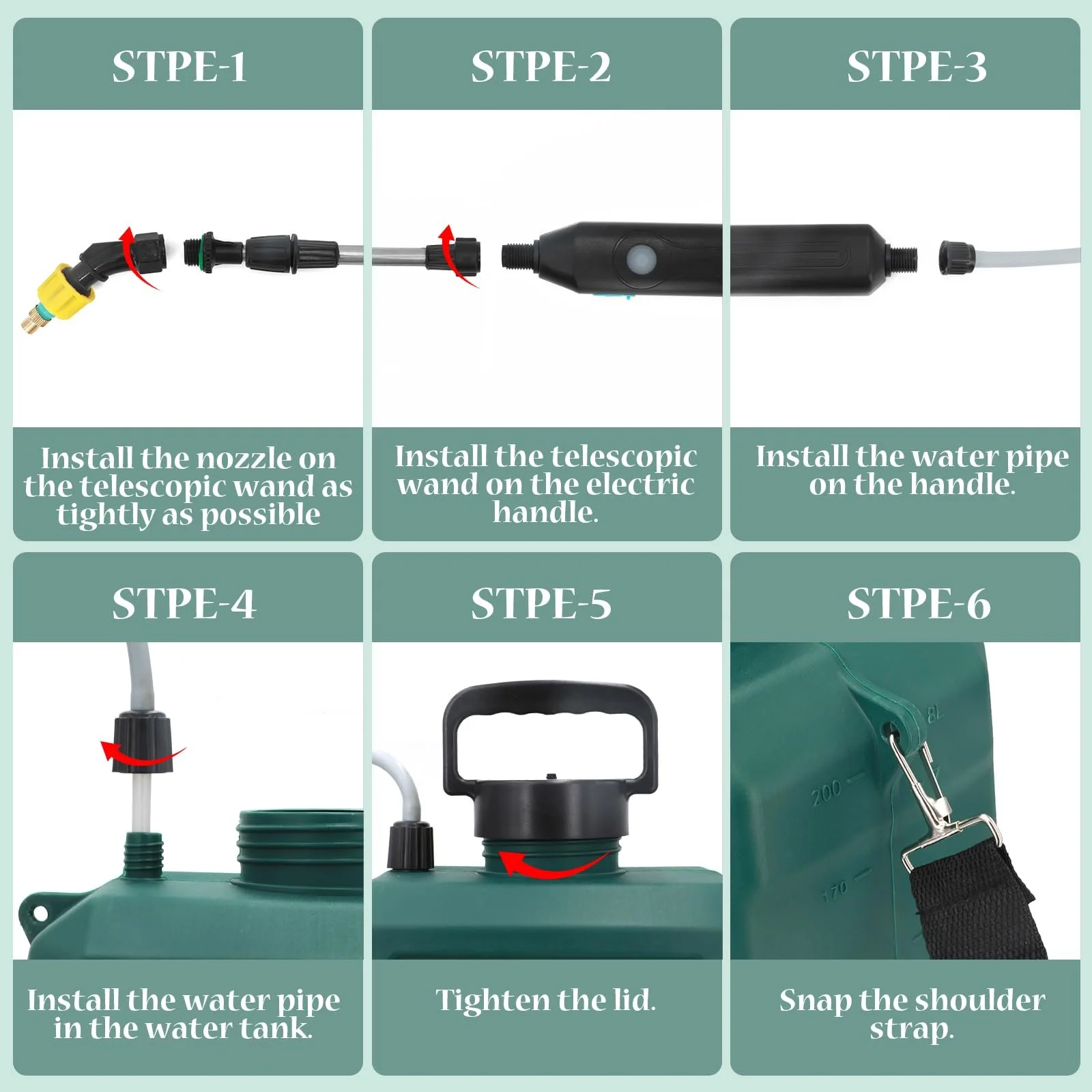 STPE-1

Install the nozzle on the telescopic wand as tightly as possible

STPE-2

Install the telescopic wand on the electric handle.

STPE-3

Install the water pipe on the handle.

STPE-4

Install the water pipe in the water tank.

STPE-5

Tighten the lid.

STPE-6

8L

200

170

Snap the shoulder strap.