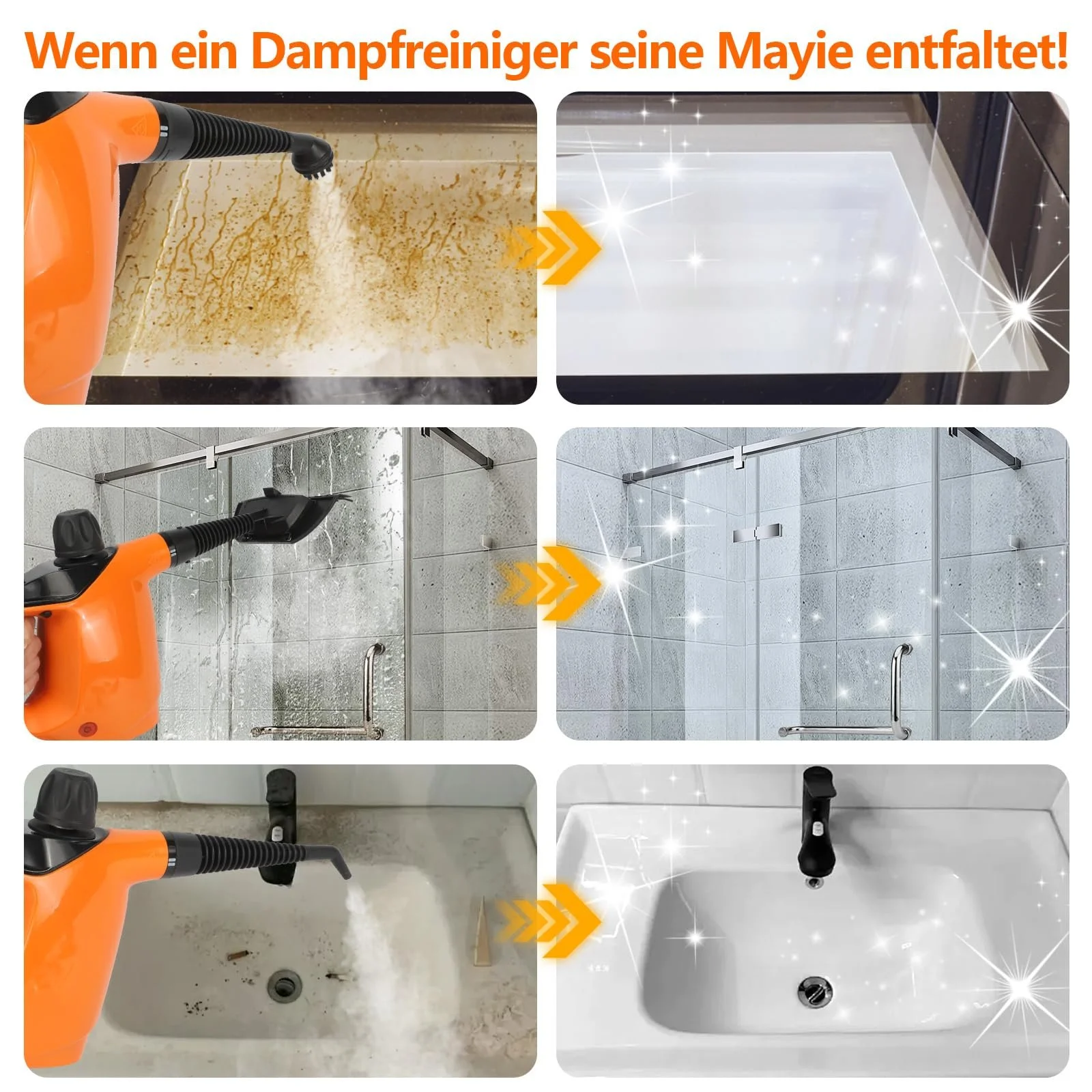 Wenn ein Dampfreiniger seine Mayie entfaltet!