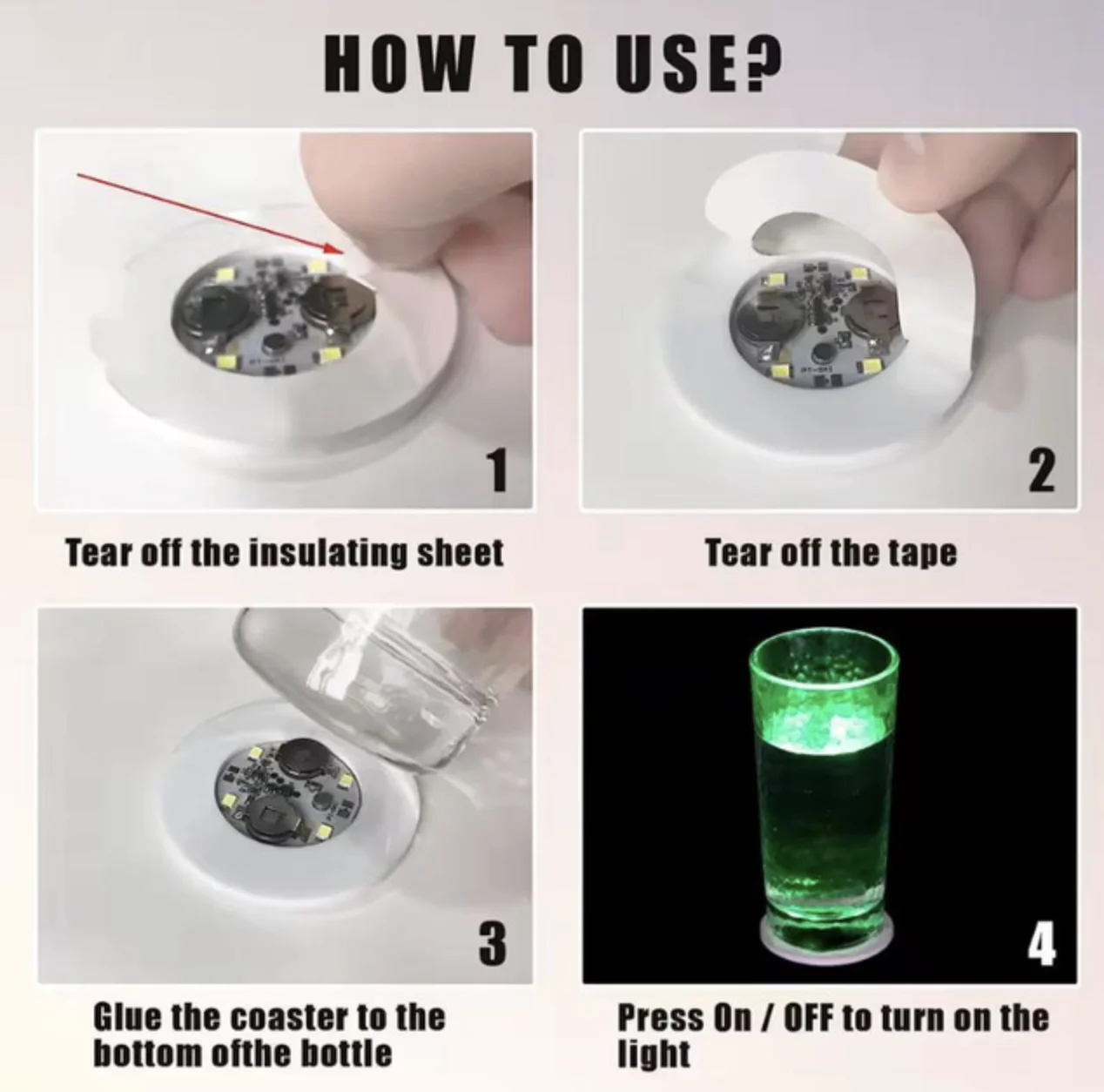 HOW TO USE?

1

Tear off the insulating sheet

2

Tear off the tape

3

Glue the coaster to the bottom ofthe bottle

4

Press On / OFF to turn on the light