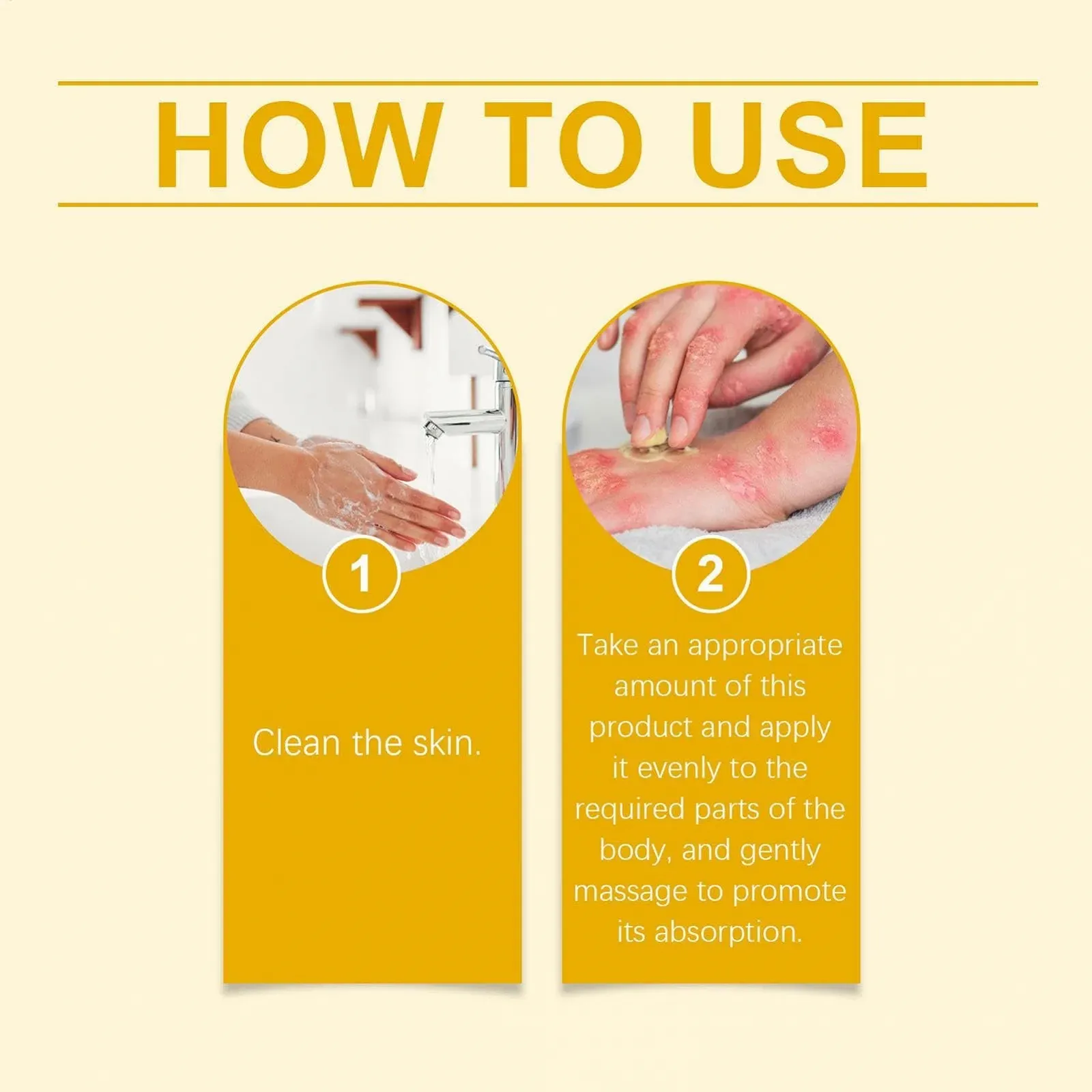 HOW TO USE

1

Clean the skin.

2

Take an appropriate amount of this product and apply it evenly to the required parts of the body, and gently massage to promote its absorption.