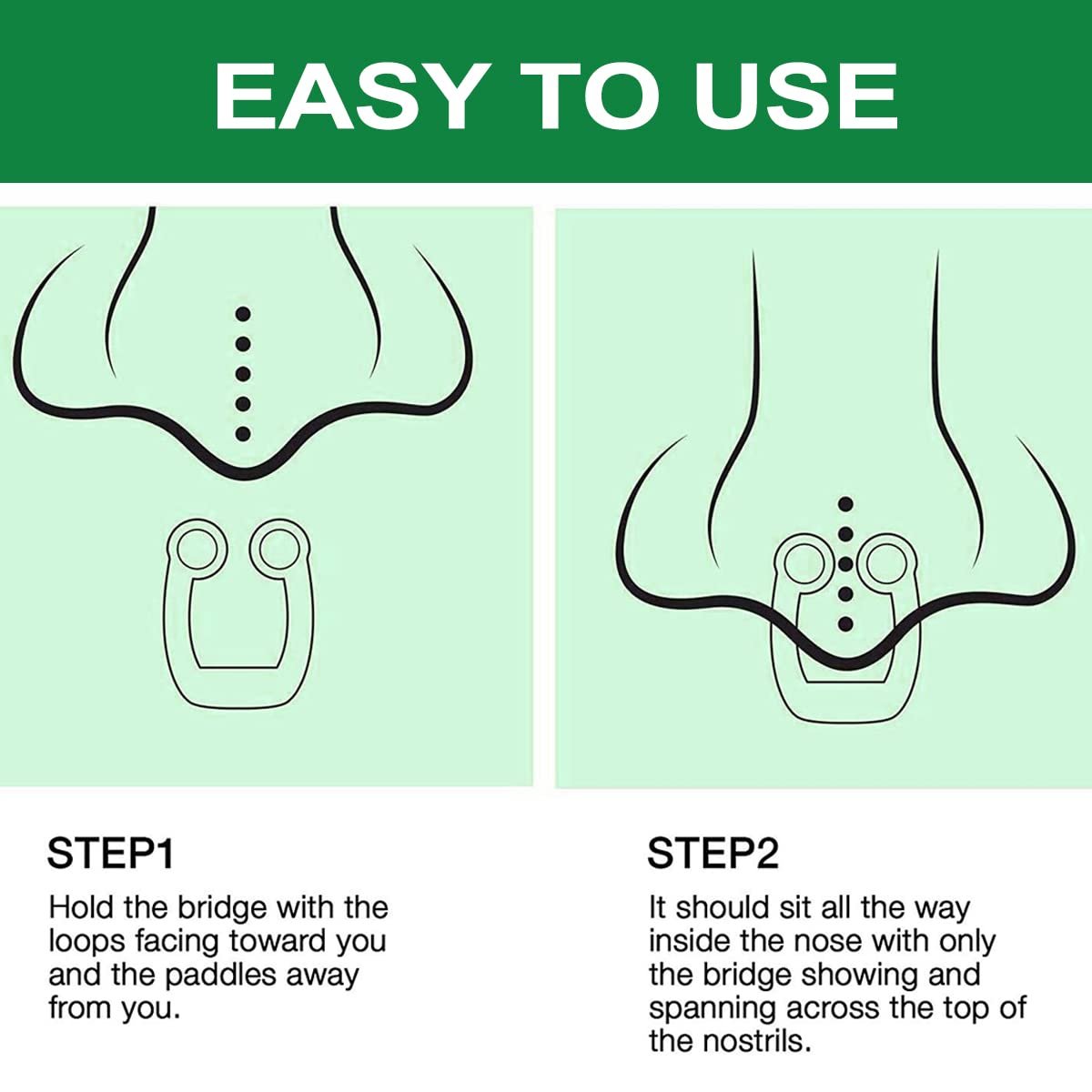 EASY TO USE

STEP1

Hold the bridge with the loops facing toward you and the paddles away from you.

STEP2

It should sit all the way inside the nose with only the bridge showing and spanning across the top of the nostrils.