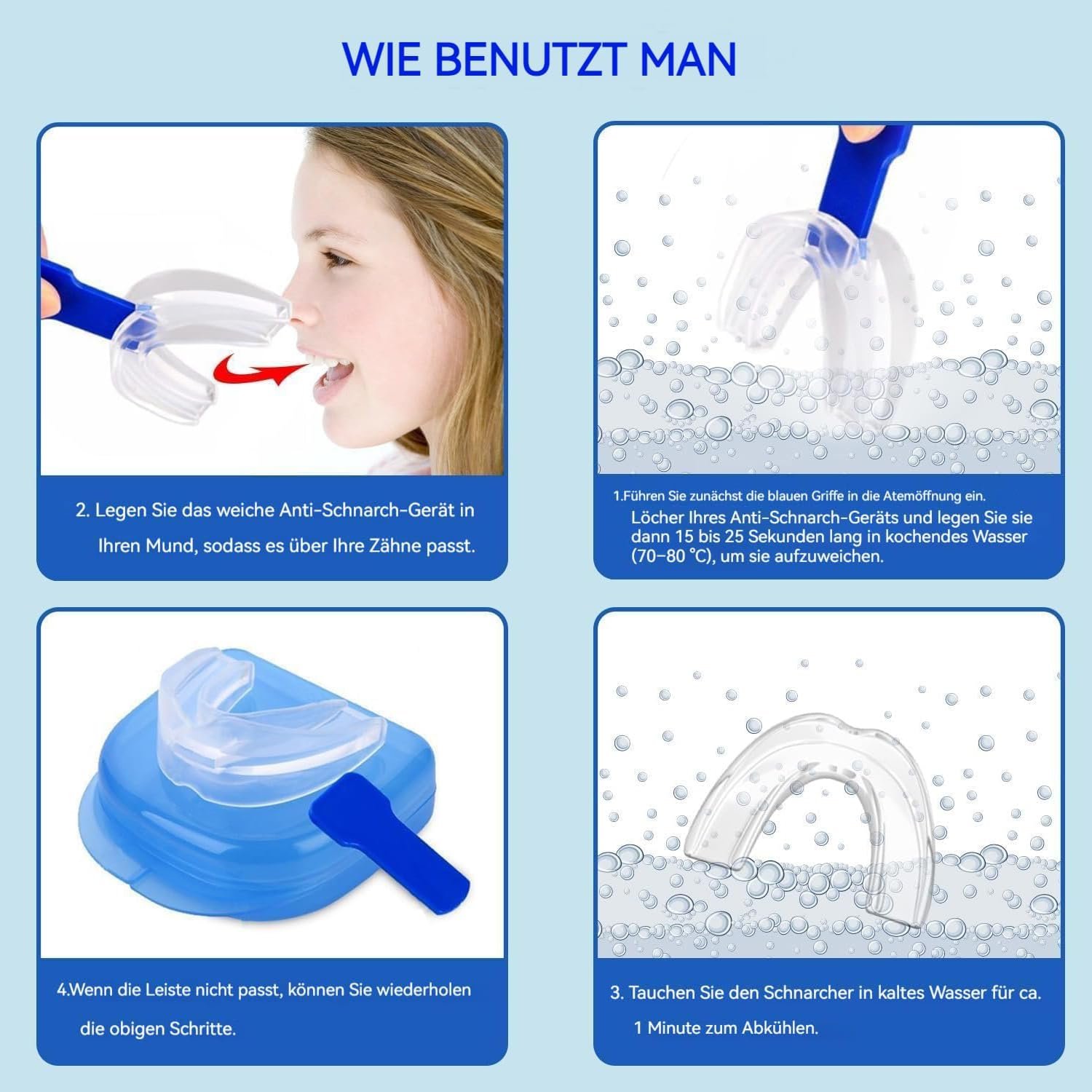 WIE BENUTZT MAN

2. Legen Sie das weiche Anti-Schnarch-Gerät in Ihren Mund, sodass es über Ihre Zähne passt.

1.Führen Sie zunächst die blauen Griffe in die Atemöffnung ein. Löcher Ihres Anti-Schnarch-Geräts und legen Sie sie dann 15 bis 25 Sekunden lang in kochendes Wasser (70–80 °C), um sie aufzuweichen.

4.Wenn die Leiste nicht passt, können Sie wiederholen die obigen Schritte.

3. Tauchen Sie den Schnarcher in kaltes Wasser für ca. 1 Minute zum Abkühlen.